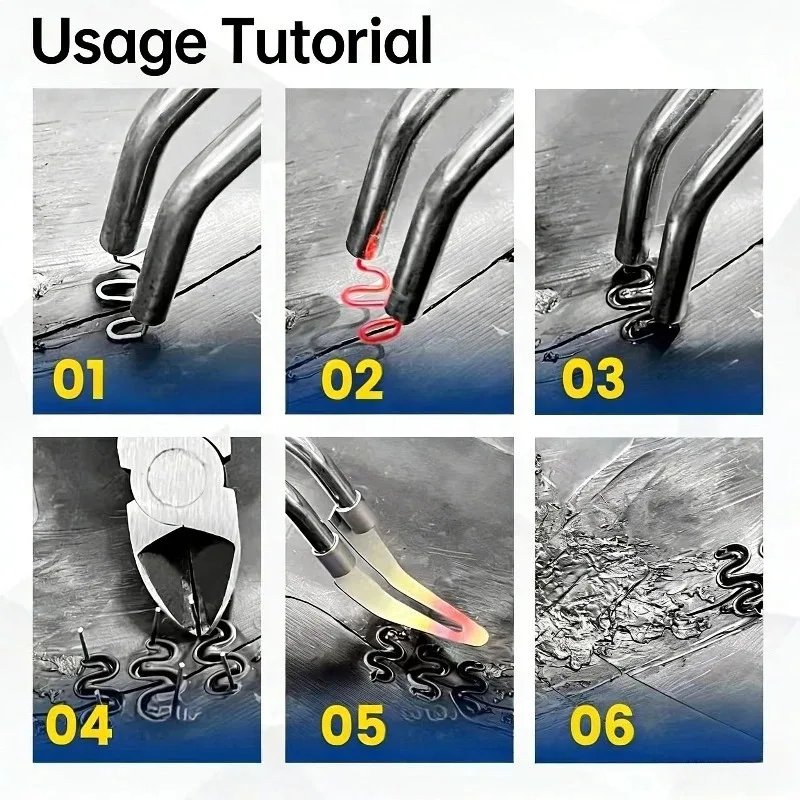 Usage Tutorial

01

02

03

04

05

06