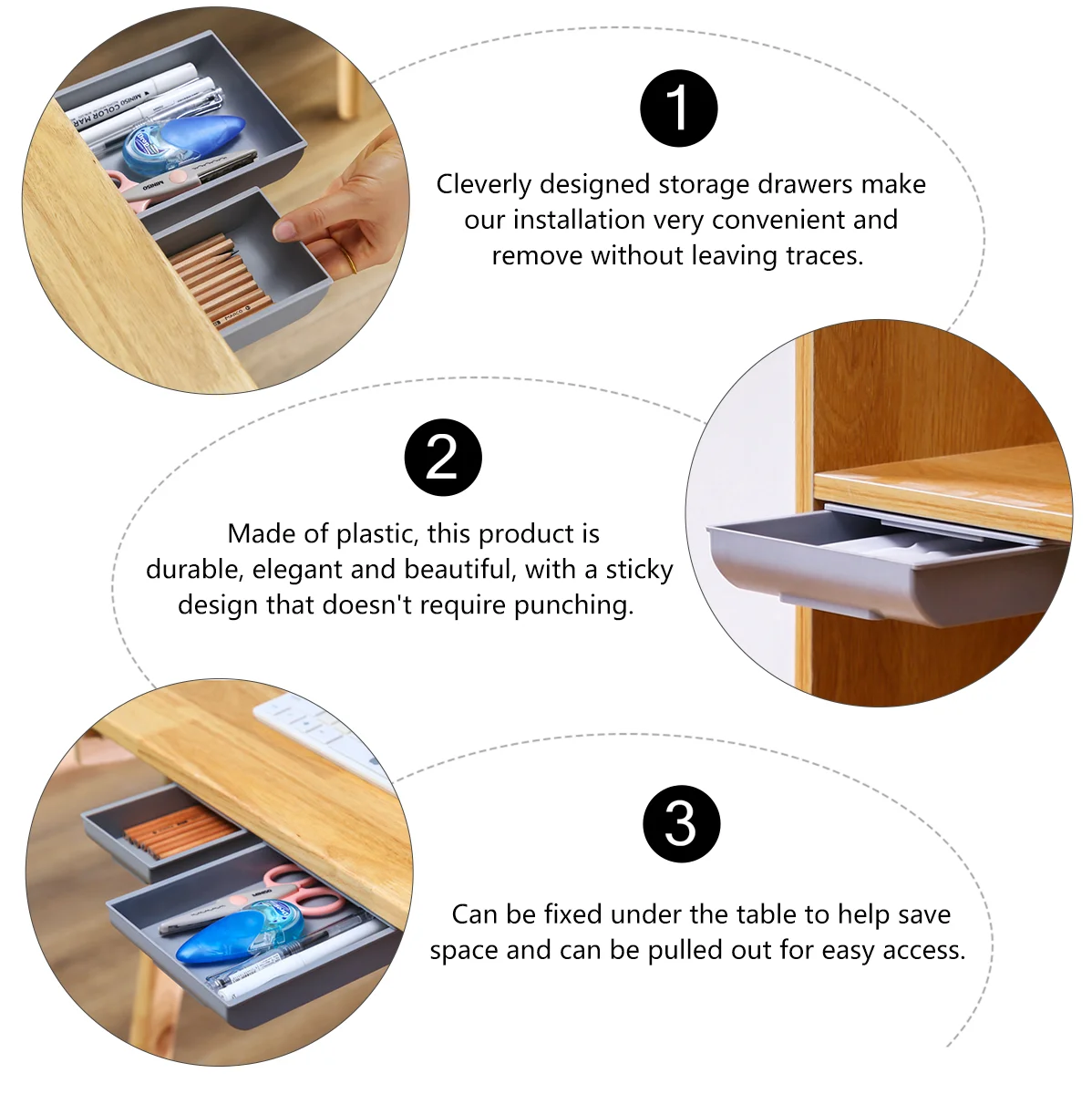 MINISO COLOR MAR

MINISO

1

Cleverly designed storage drawers make our installation very convenient and remove without leaving traces.

2

Made of plastic, this product is durable, elegant and beautiful, with a sticky design that doesn't require punching.

3

Can be fixed under the table to help save space and can be pulled out for easy access.