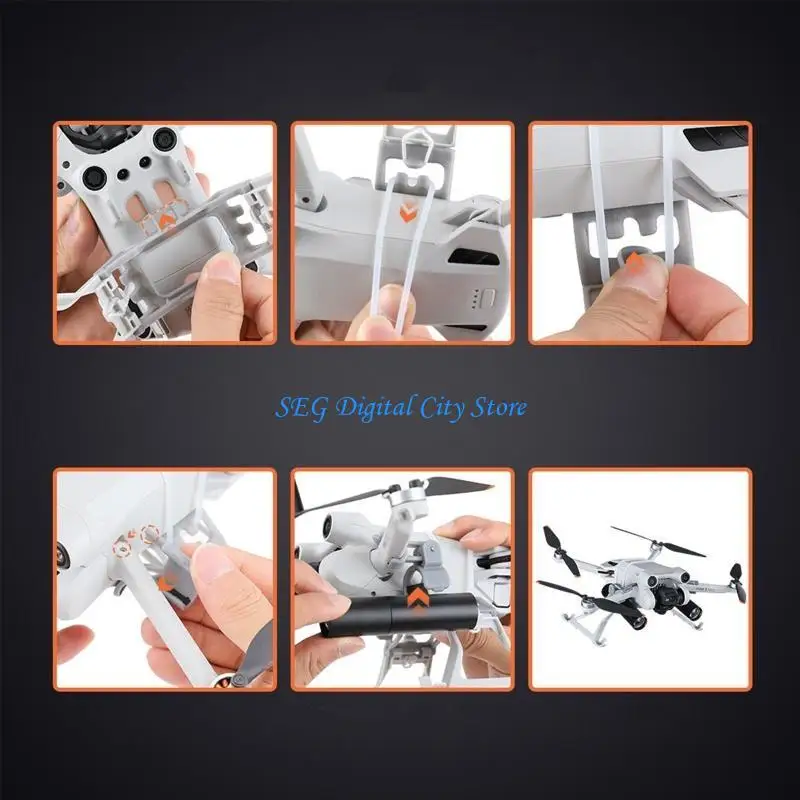 SEG Digital City Store