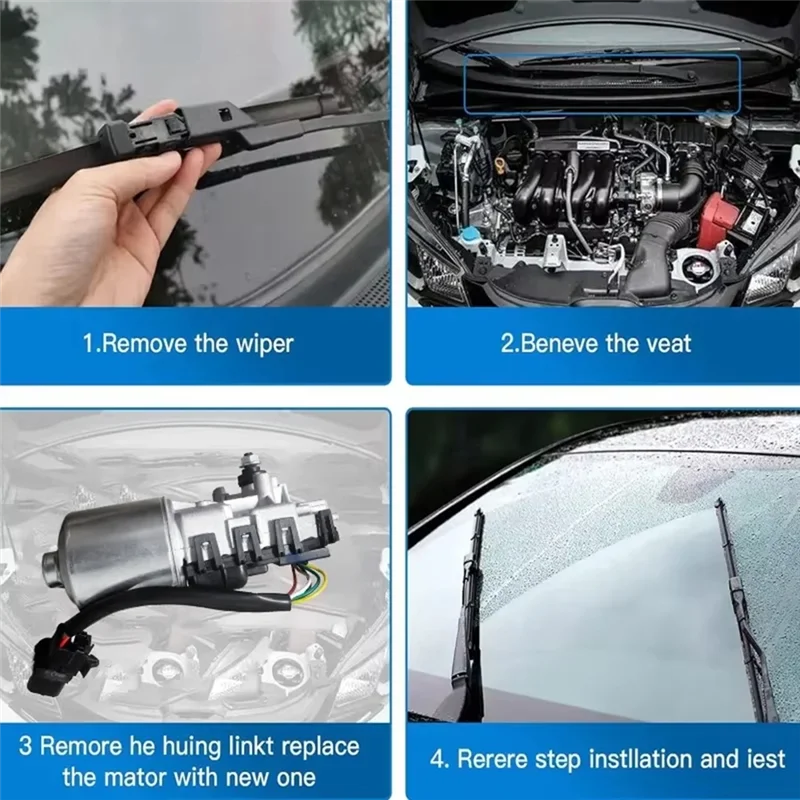 1.Remove the wiper

2.Beneve the veat

3 Remore he huing linkt replace the mator with new one

4. Rerere step instllation and iest