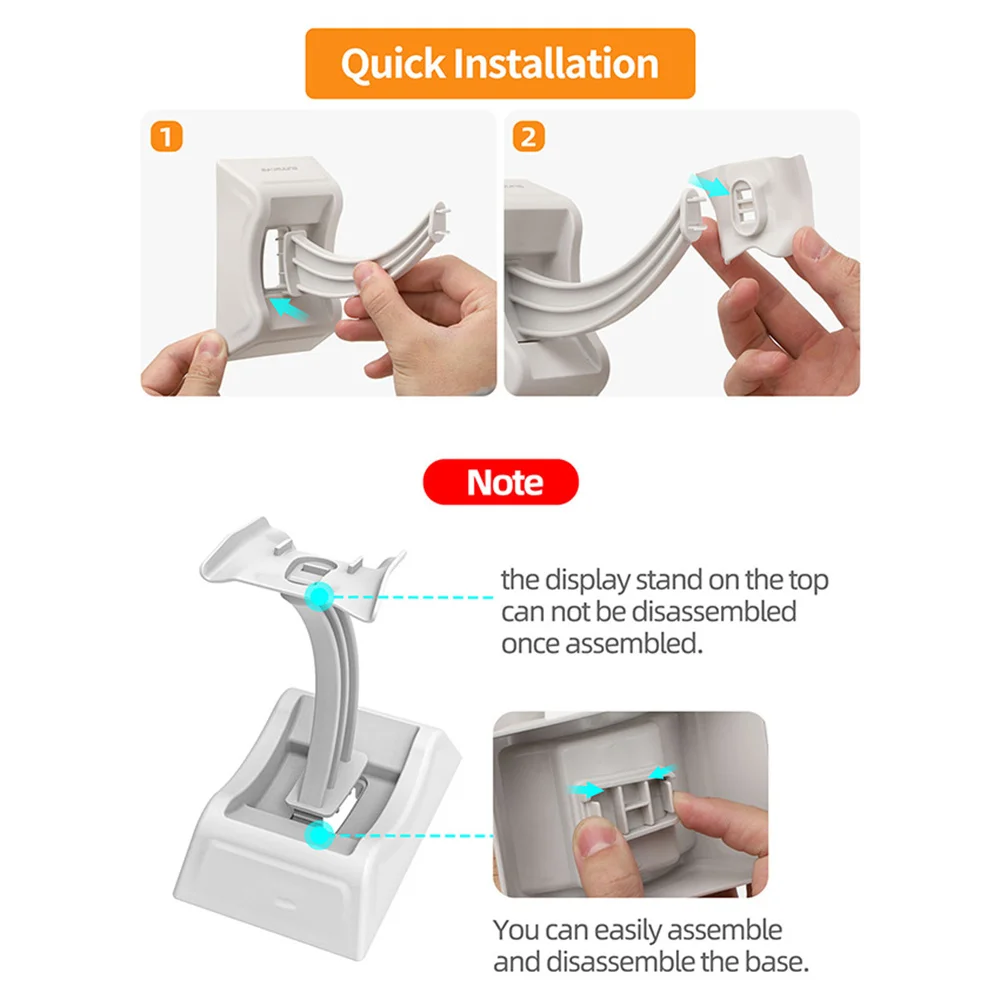 Quick Installation

1

2

Note

the display stand on the top can not be disassembled once assembled.

You can easily assemble and disassemble the base.