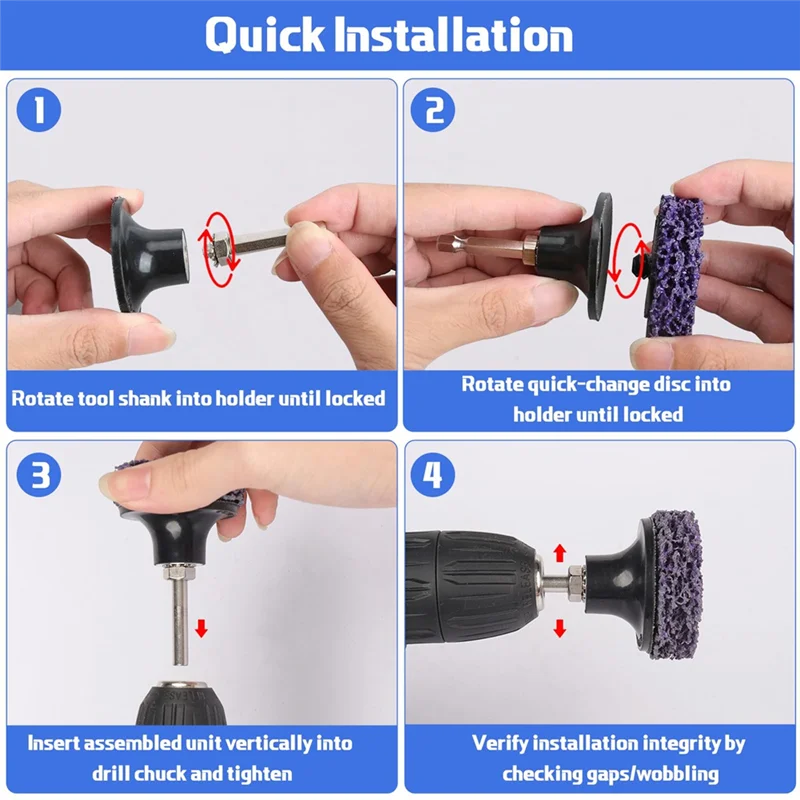 Quick Installation

1

Rotate tool shank into holder until locked

2

Rotate quick-change disc into holder until locked

3

Insert assembled unit vertically into drill chuck and tighten

4

Verify installation integrity by checking gaps/wobbling