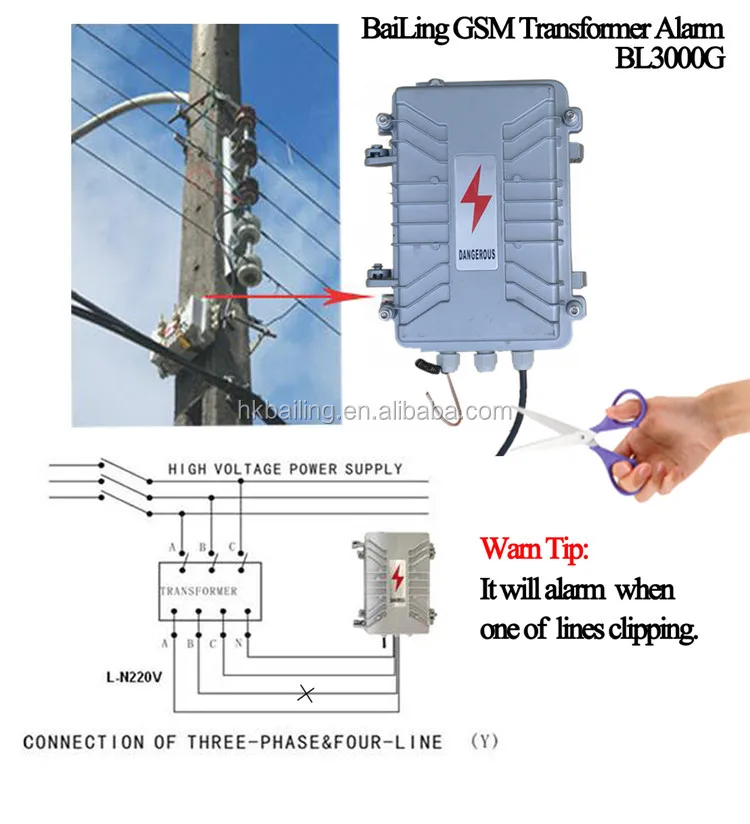 BaiLing GSM Transformer Alarm
BL3000G

DANGEROUS

hkbailing.en.alibaba.com

HIGH VOLTAGE POWER SUPPLY

A B C

TRANSFORMER

A B C N

L-N220V

Warn Tip:
It will alarm when one of lines clipping.

CONNECTION OF THREE-PHASE&FOUR-LINE (Y)