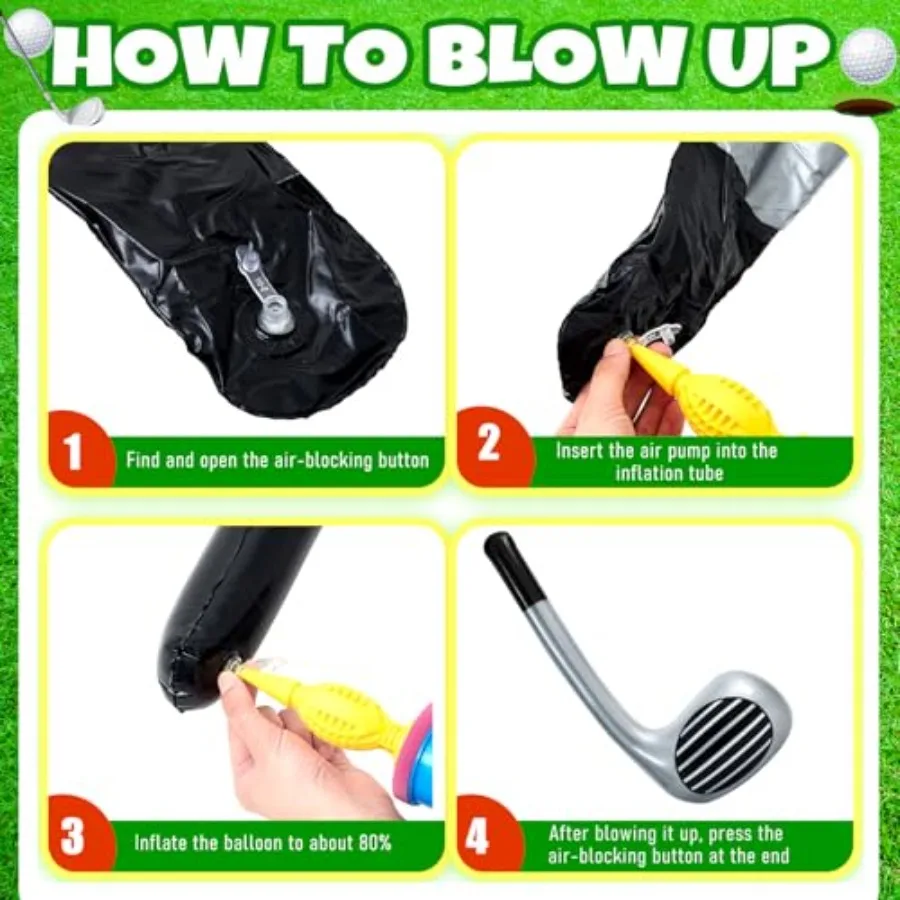 HOW TO BLOW UP

1 Find and open the air-blocking button

2 Insert the air pump into the inflation tube

3 Inflate the balloon to about 80%

4 After blowing it up, press the air-blocking button at the end