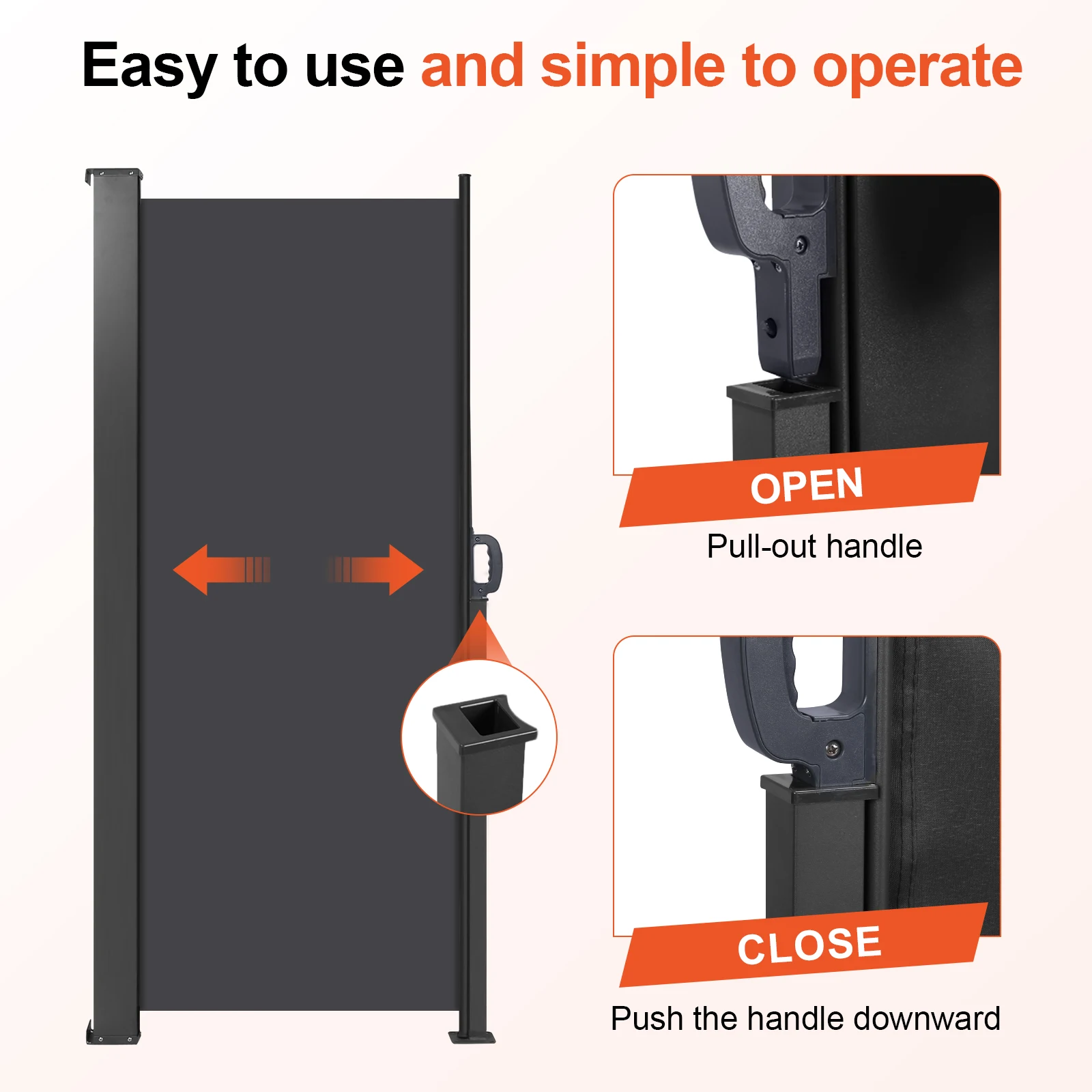 Easy to use and simple to operate

OPEN

Pull-out handle

CLOSE

Push the handle downward