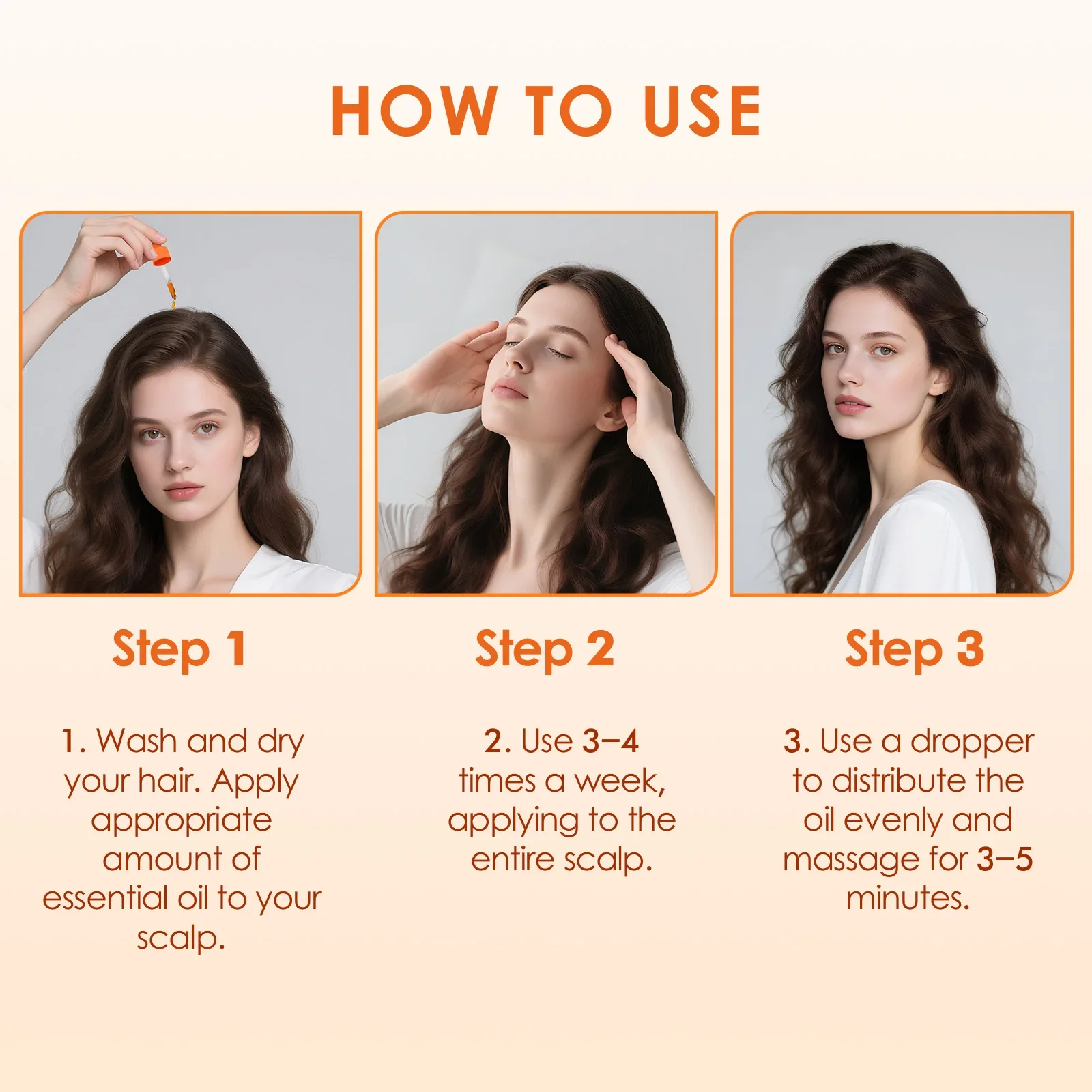 HOW TO USE

Step 1

1. Wash and dry your hair. Apply appropriate amount of essential oil to your scalp.

Step 2

2. Use 3–4 times a week, applying to the entire scalp.

Step 3

3. Use a dropper to distribute the oil evenly and massage for 3–5 minutes.