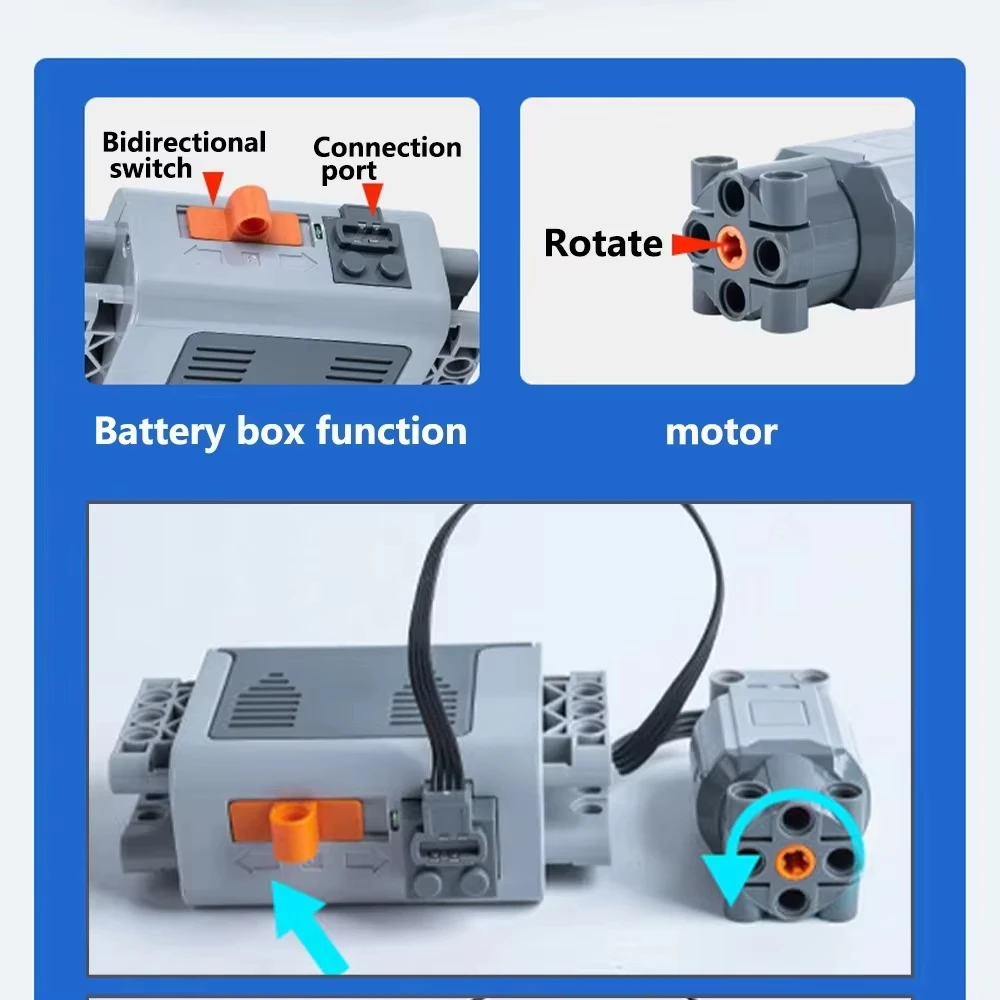 Bidirectional switch

Connection port

Rotate

Battery box function

motor