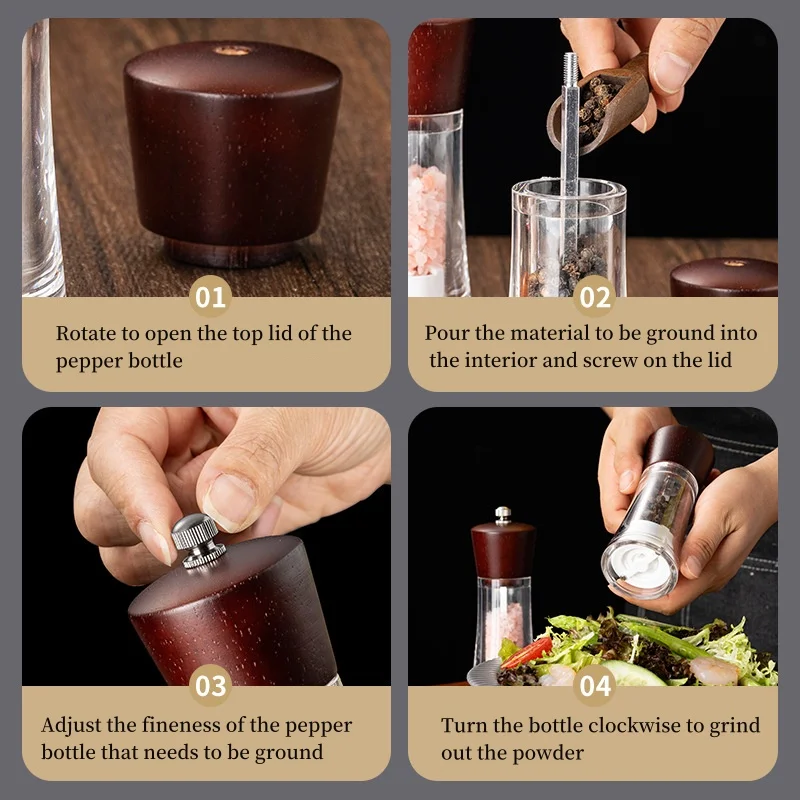 01
Rotate to open the top lid of the pepper bottle

02
Pour the material to be ground into the interior and screw on the lid

03
Adjust the fineness of the pepper bottle that needs to be ground

04
Turn the bottle clockwise to grind out the powder