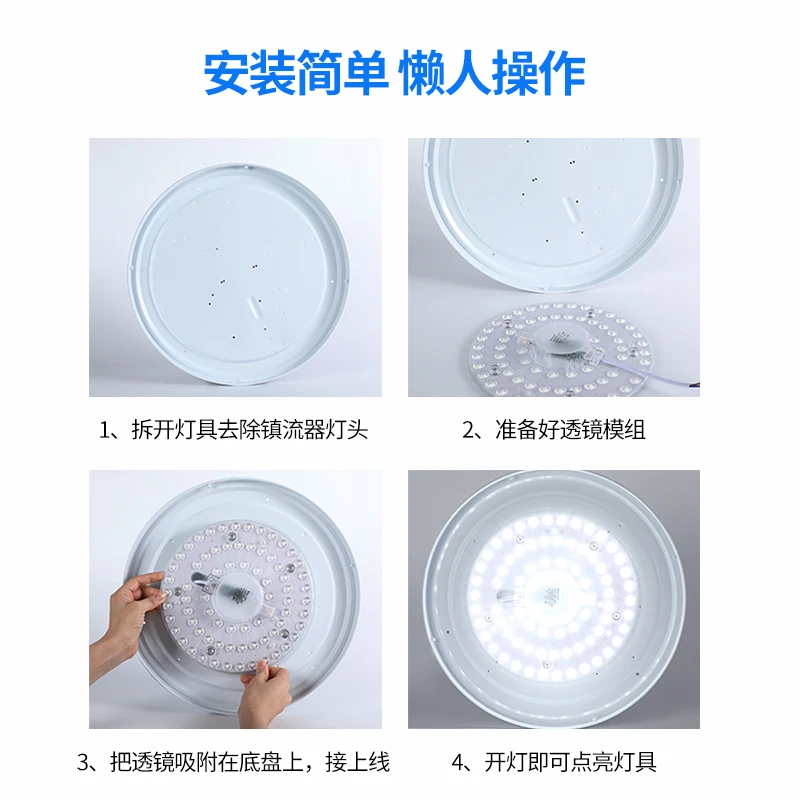 安装简单 懒人操作

1、拆开灯具去除镇流器灯头

2、准备好透镜模组

3、把透镜吸附在底盘上，接上线

4、开灯即可点亮灯具