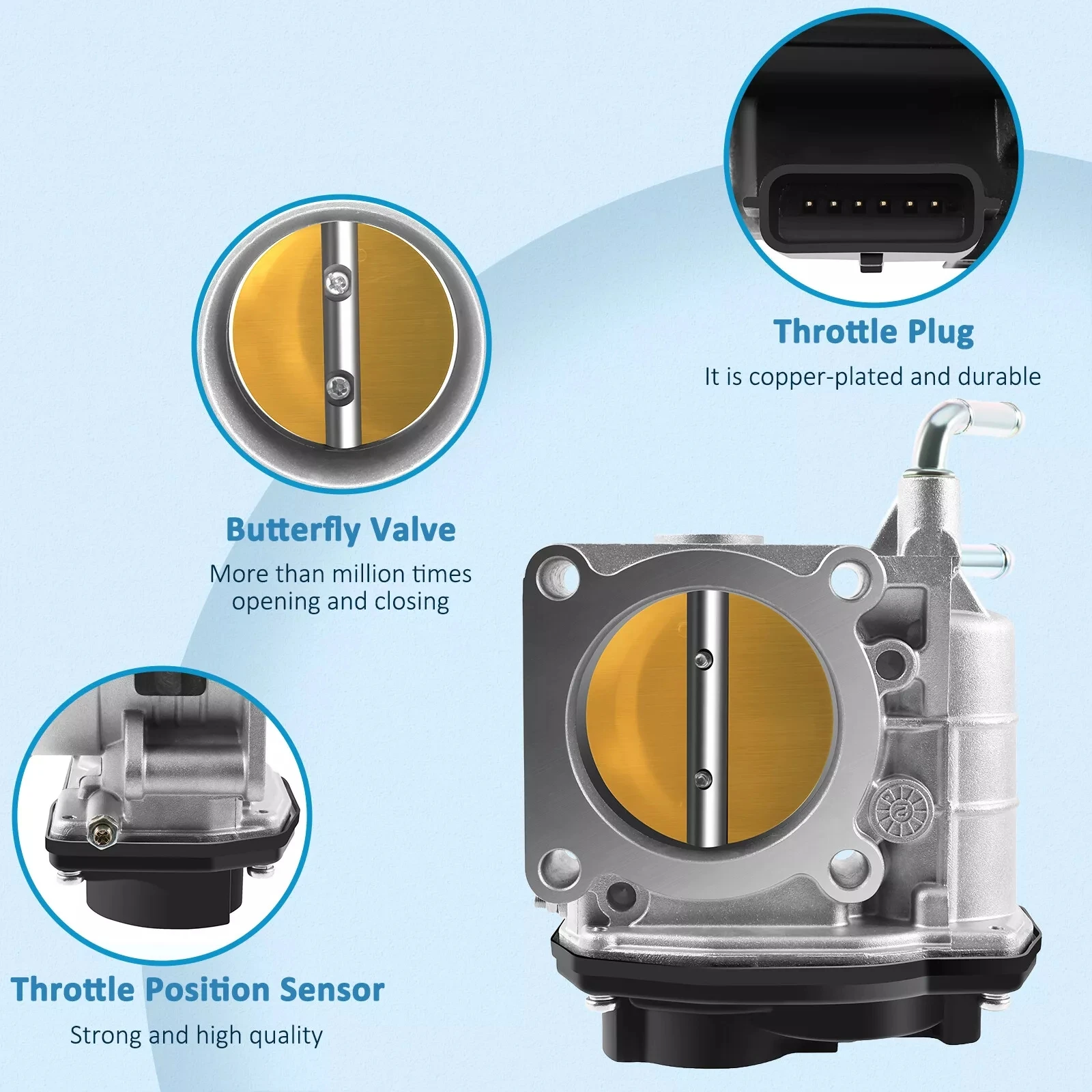 Throttle Plug

It is copper-plated and durable

Butterfly Valve

More than million times opening and closing

Throttle Position Sensor

Strong and high quality