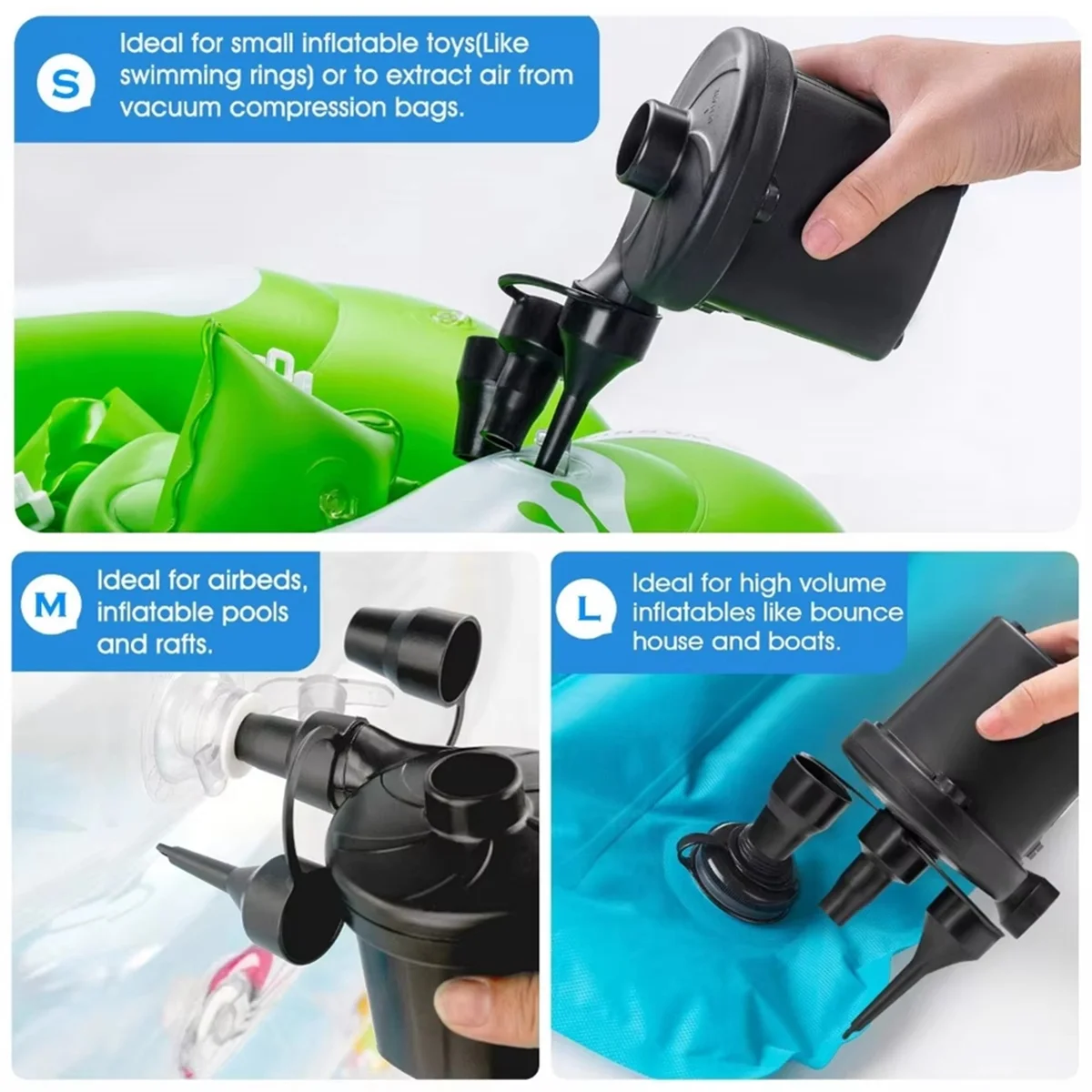 S

Ideal for small inflatable toys(Like swimming rings) or to extract air from vacuum compression bags.

M

Ideal for airbeds, inflatable pools and rafts.

L

Ideal for high volume inflatables like bounce house and boats.