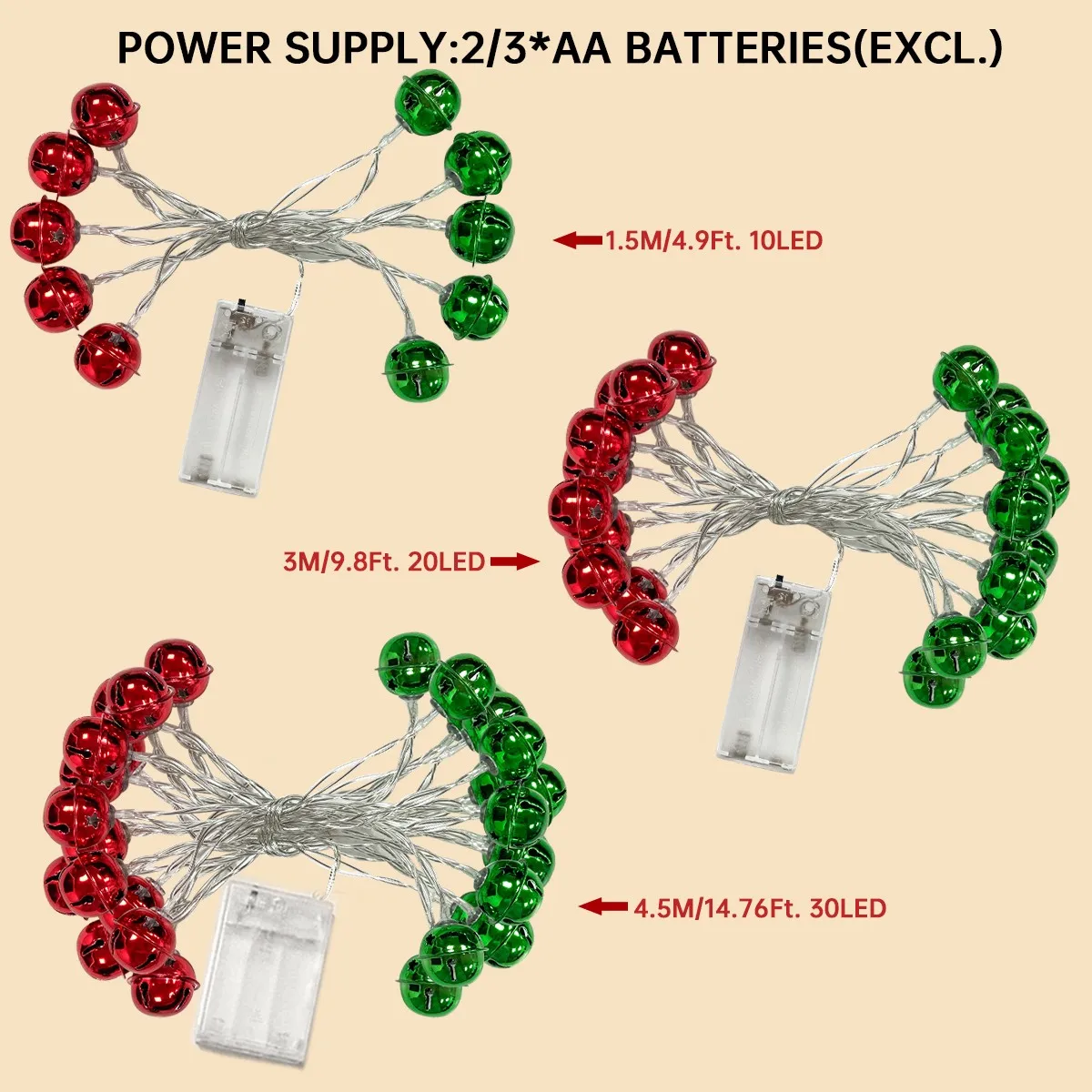 POWER SUPPLY:2/3*AA BATTERIES(EXCL.)

1.5M/4.9Ft. 10LED

3M/9.8Ft. 20LED

4.5M/14.76Ft. 30LED