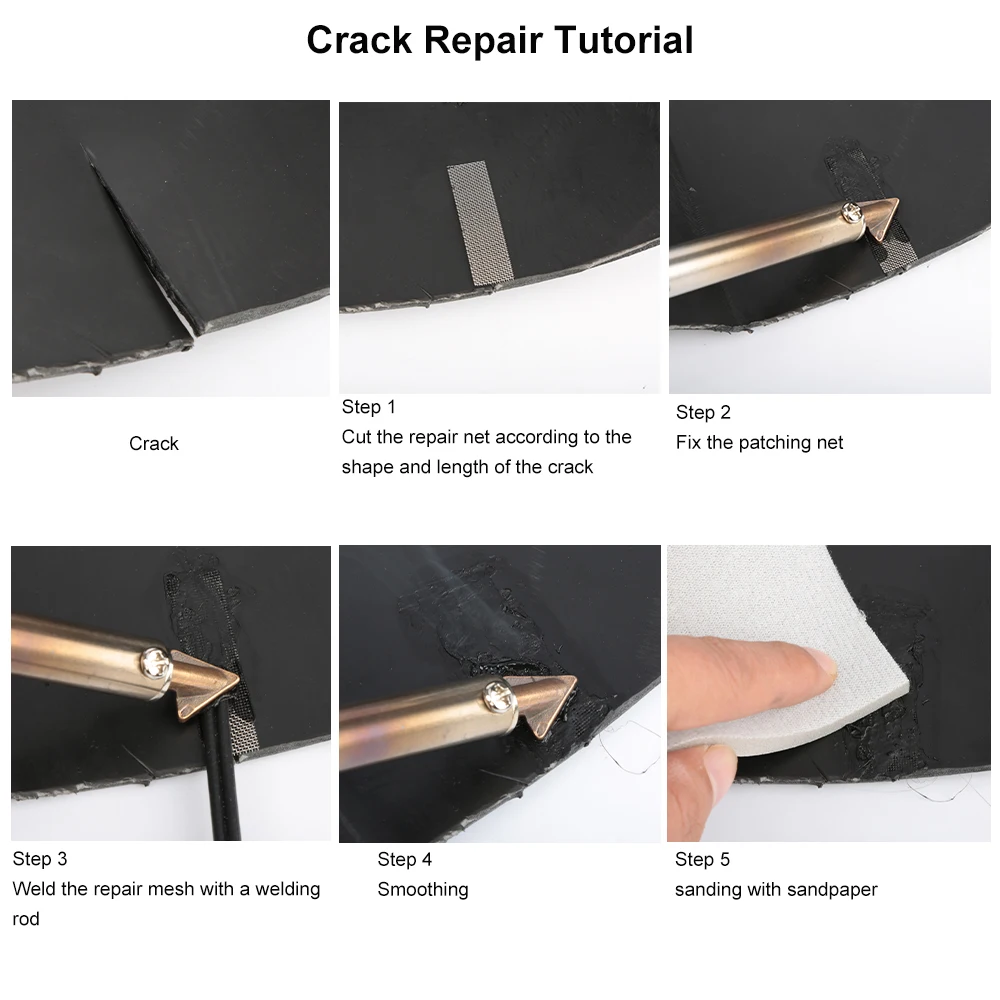 Crack Repair Tutorial

Crack

Step 1
Cut the repair net according to the shape and length of the crack

Step 2
Fix the patching net

Step 3
Weld the repair mesh with a welding rod

Step 4
Smoothing

Step 5
sanding with sandpaper