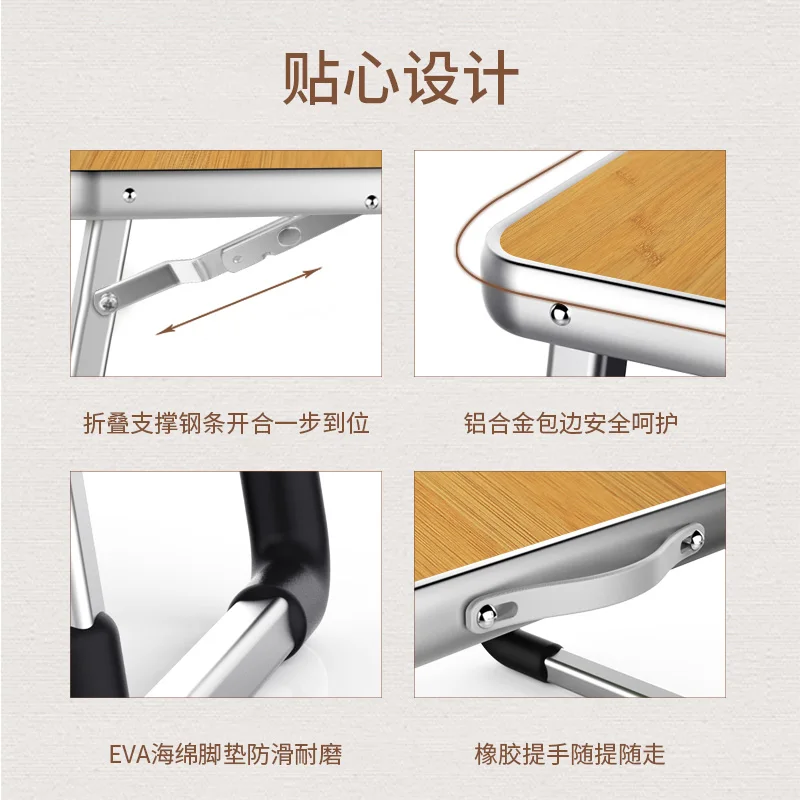 贴心设计

折叠支撑钢条开合一步到位

铝合金包边安全呵护

EVA海绵脚垫防滑耐磨

橡胶提手随提随走