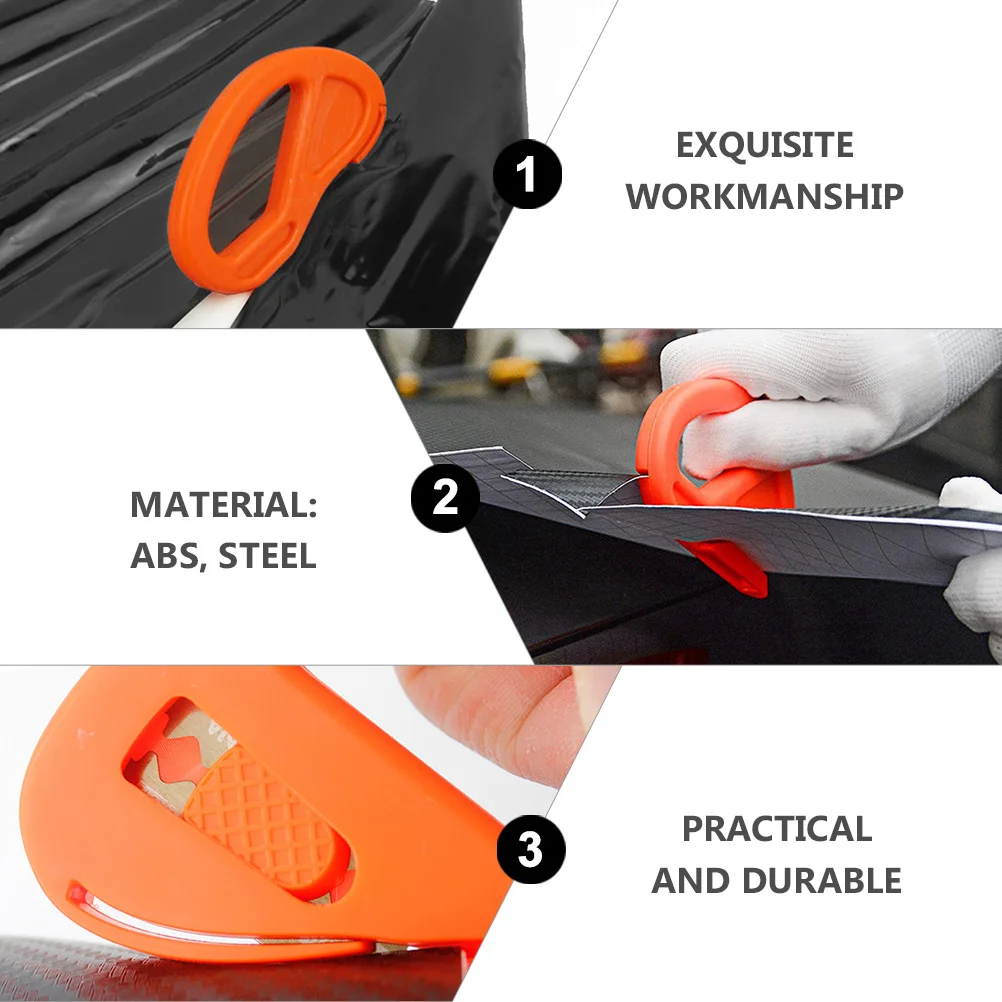 1
EXQUISITE WORKMANSHIP

MATERIAL: ABS, STEEL
2

3
PRACTICAL AND DURABLE