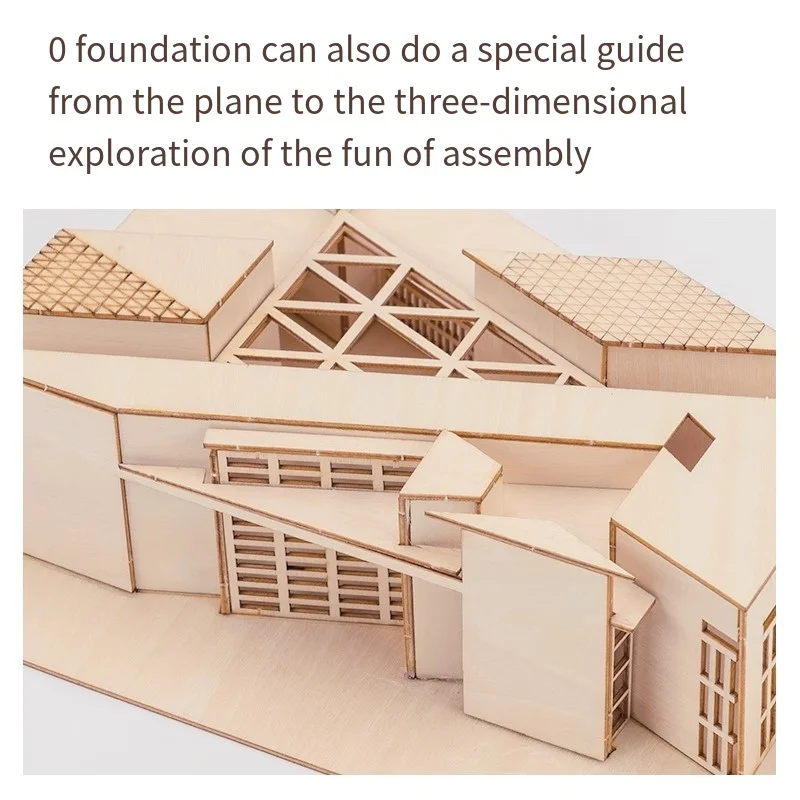 0 foundation can also do a special guide from the plane to the three-dimensional exploration of the fun of assembly