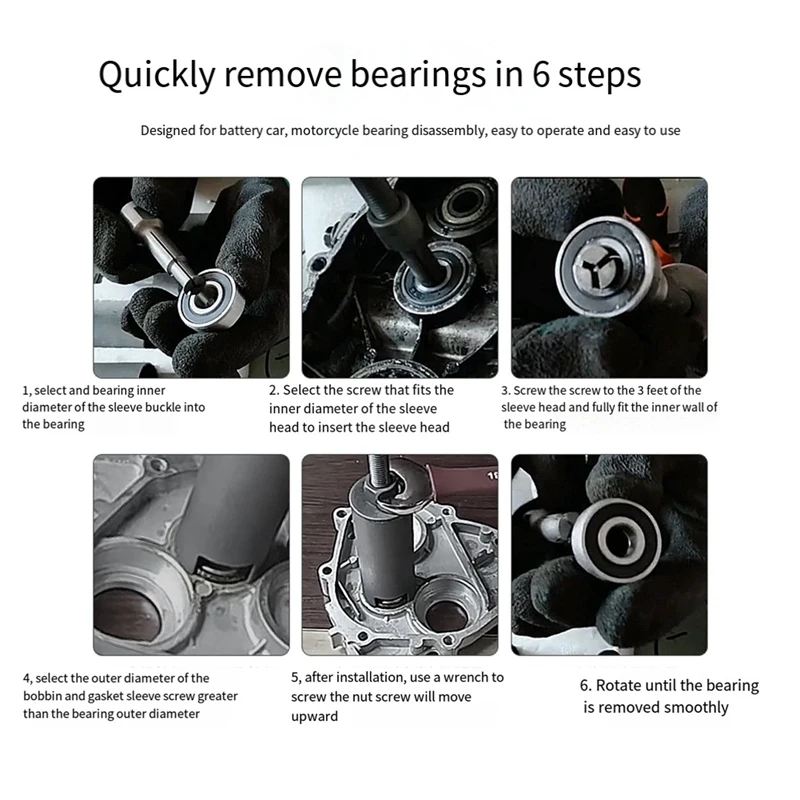 Quickly remove bearings in 6 steps

Designed for battery car, motorcycle bearing disassembly, easy to operate and easy to use

1, select and bearing inner diameter of the sleeve buckle into the bearing

2. Select the screw that fits the inner diameter of the sleeve head to insert the sleeve head

3. Screw the screw to the 3 feet of the sleeve head and fully fit the inner wall of the bearing

4, select the outer diameter of the bobbin and gasket sleeve screw greater than the bearing outer diameter

5, after installation, use a wrench to screw the nut screw will move upward

6. Rotate until the bearing is removed smoothly