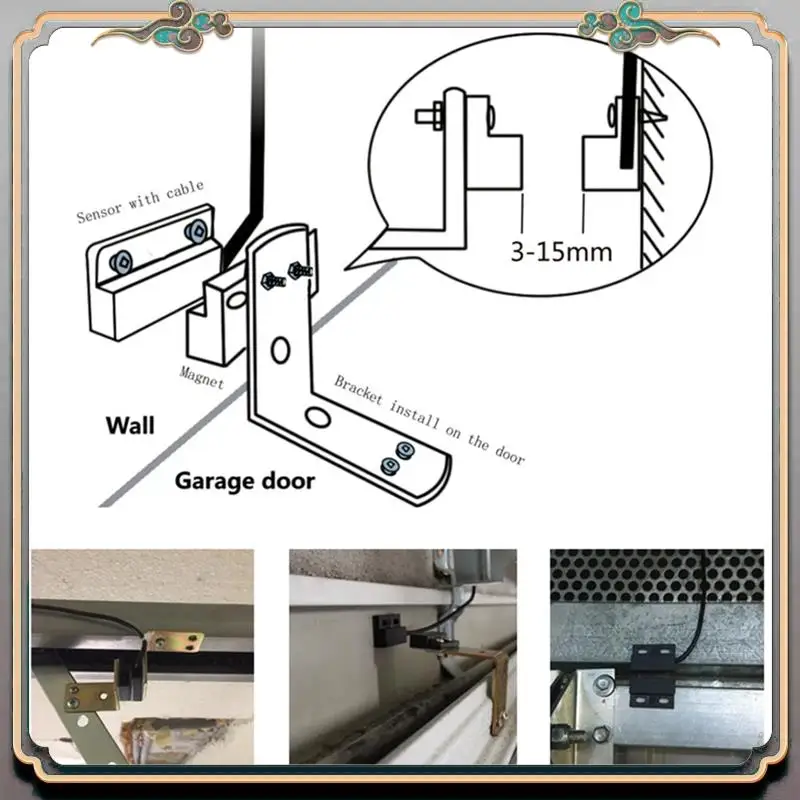 Sensor with cable

3-15mm

Magnet

Bracket install on the door

Wall

Garage door