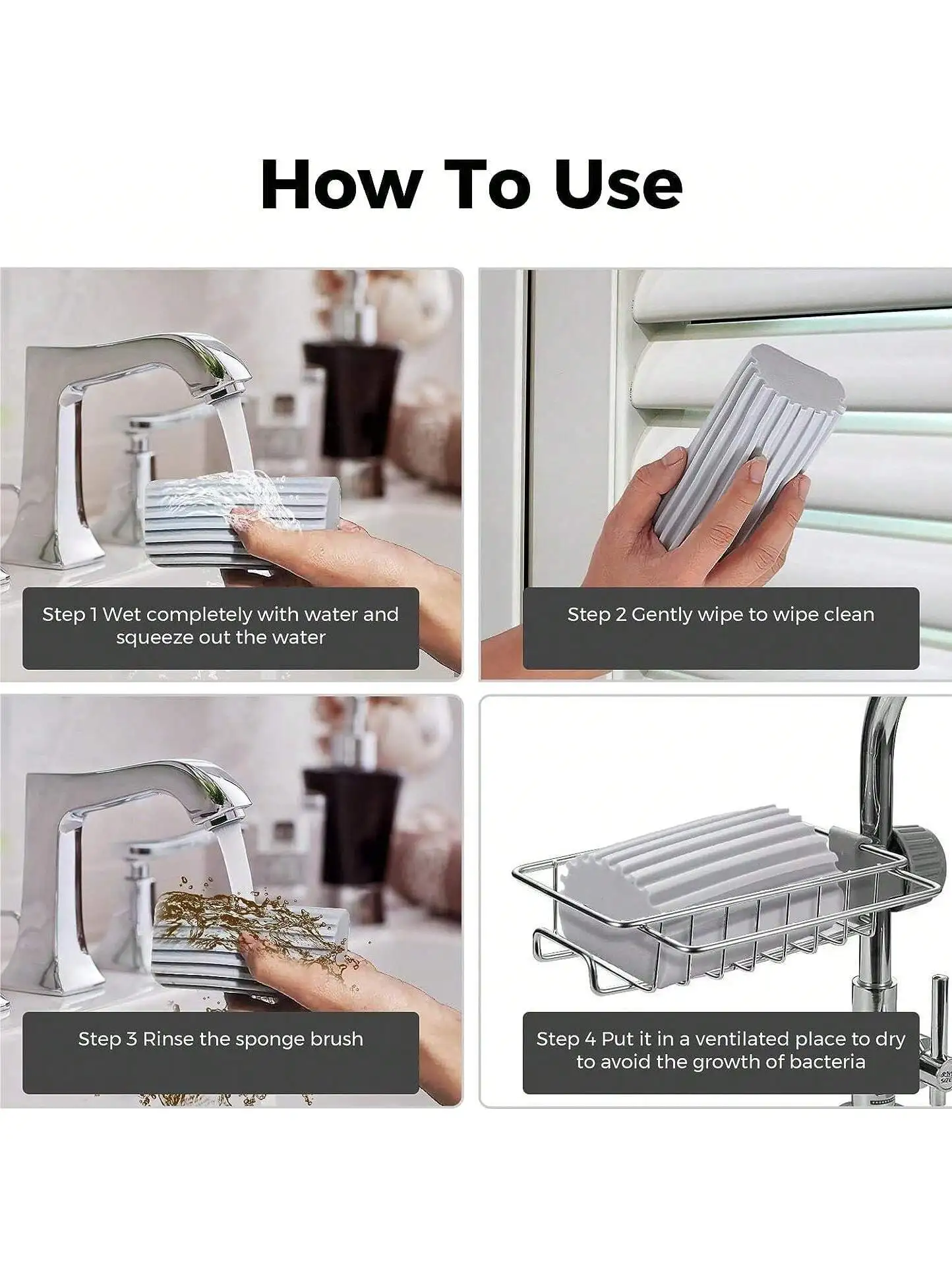 How To Use

Step 1 Wet completely with water and squeeze out the water

Step 2 Gently wipe to wipe clean

Step 3 Rinse the sponge brush

Step 4 Put it in a ventilated place to dry to avoid the growth of bacteria