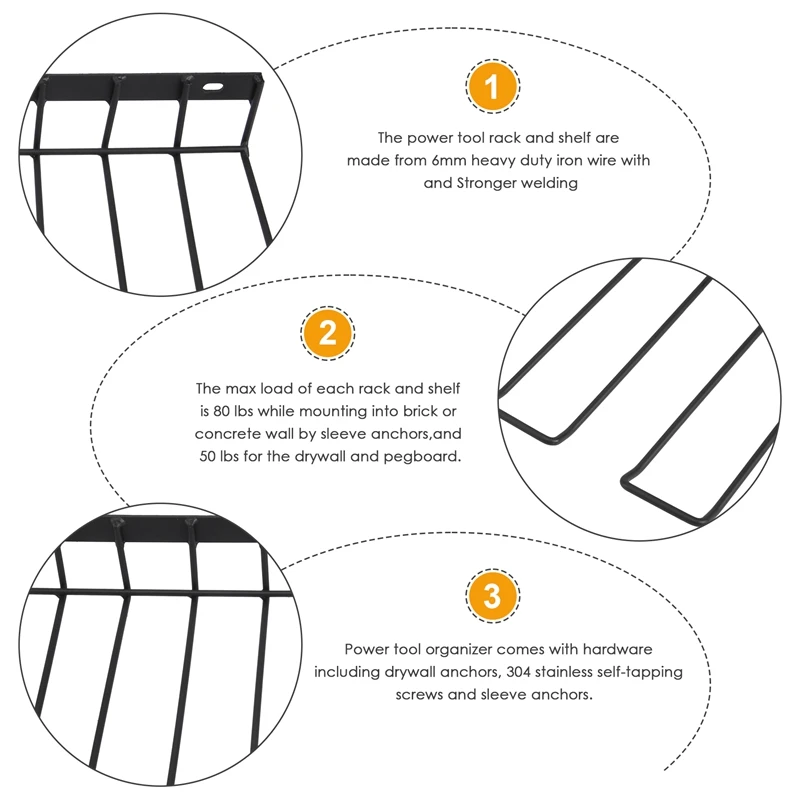 1

The power tool rack and shelf are made from 6mm heavy duty iron wire with and Stronger welding

2

The max load of each rack and shelf is 80 lbs while mounting into brick or concrete wall by sleeve anchors,and 50 lbs for the drywall and pegboard.

3

Power tool organizer comes with hardware including drywall anchors, 304 stainless self-tapping screws and sleeve anchors.