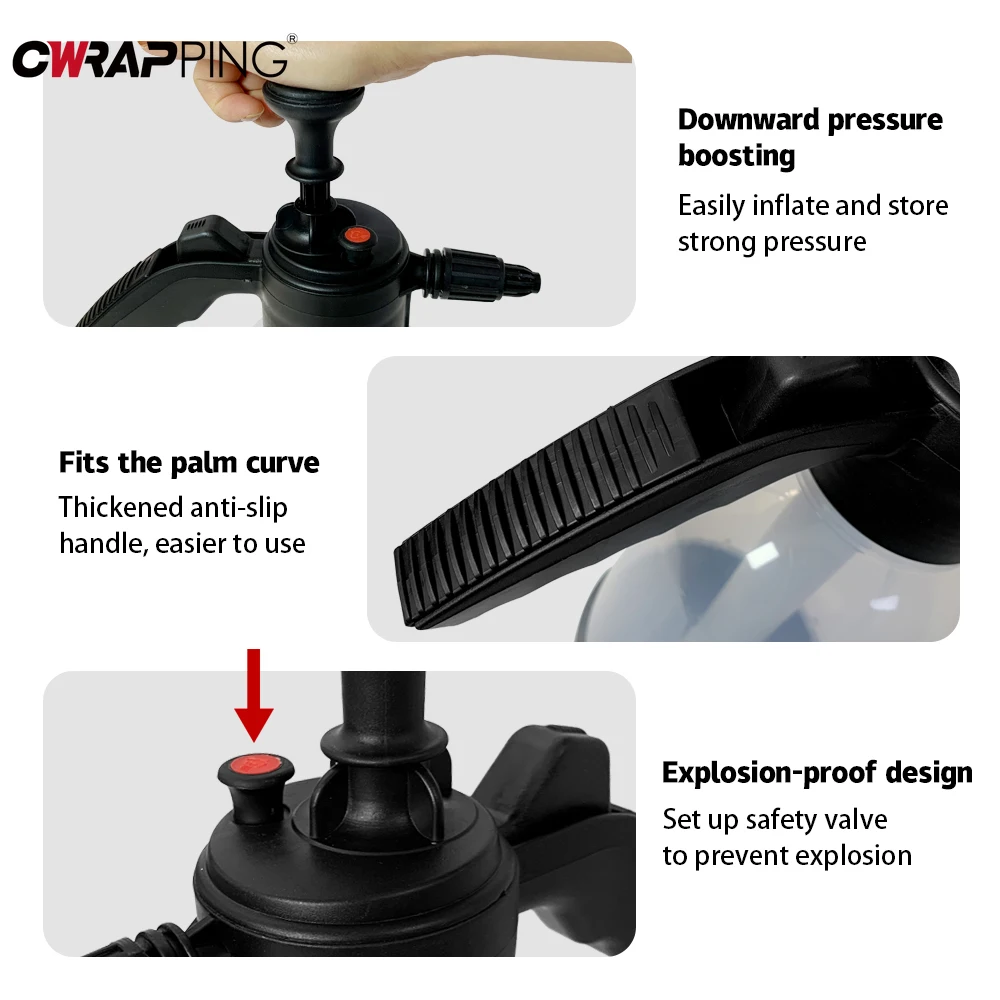 CWRAPPING®

Downward pressure boosting

Easily inflate and store strong pressure

Fits the palm curve

Thickened anti-slip handle, easier to use

Explosion-proof design

Set up safety valve to prevent explosion