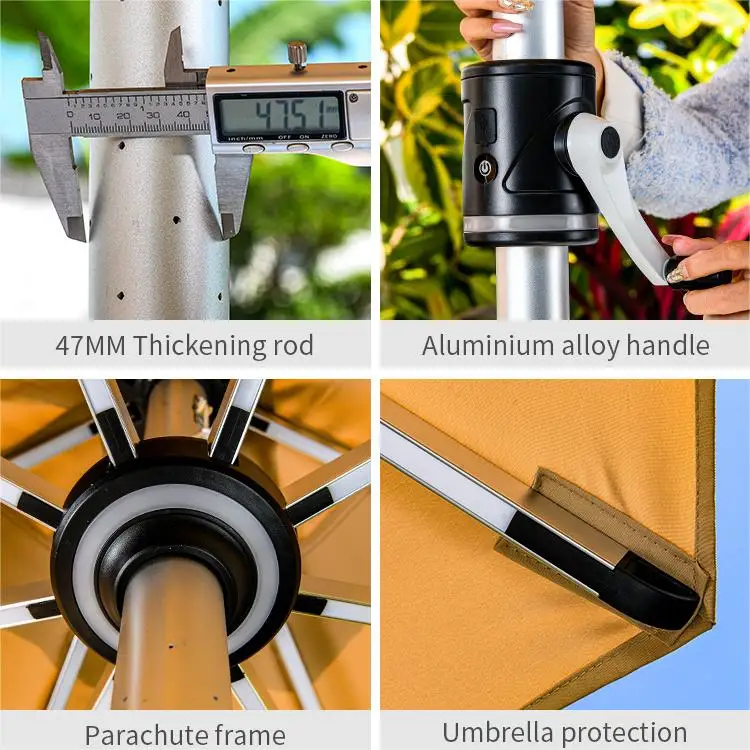 0 10 20 30 40
47.51 mm
inch/mm OFF ON ZERO

47MM Thickening rod

Aluminium alloy handle

Parachute frame

Umbrella protection