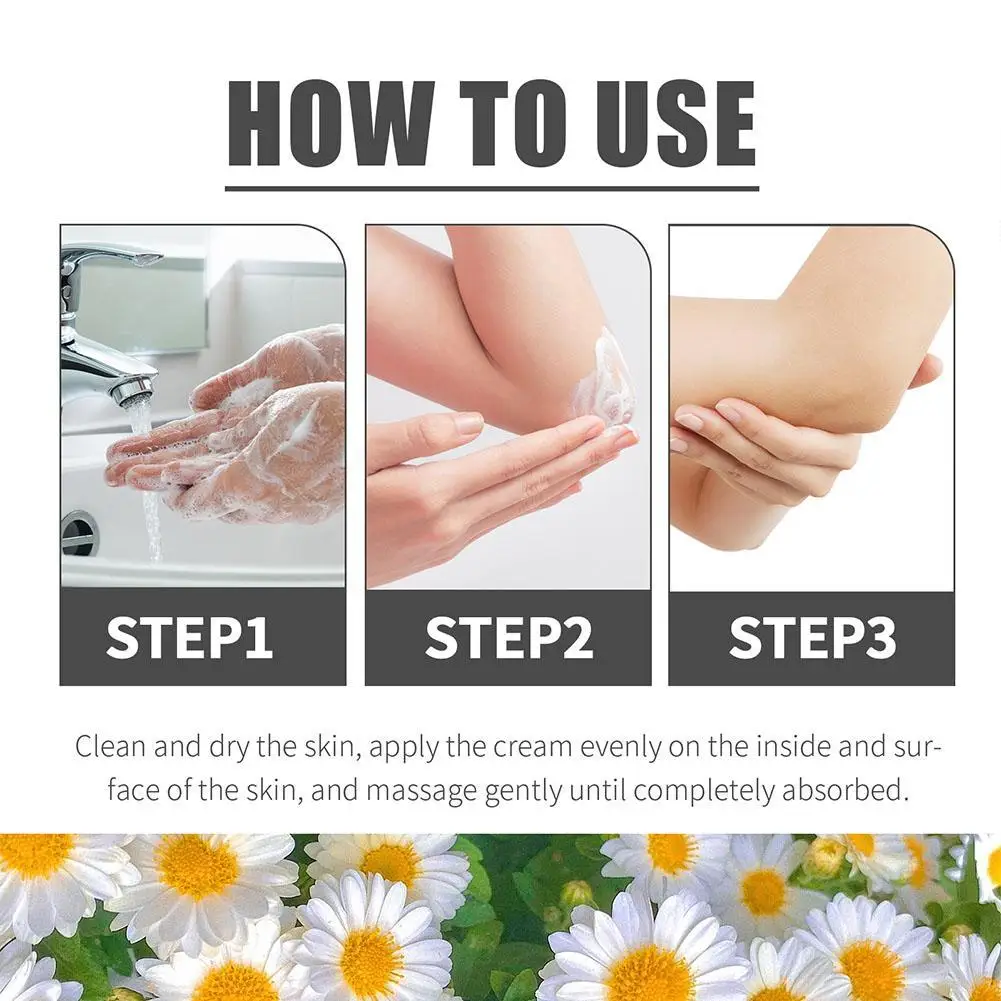 HOW TO USE

STEP1

STEP2

STEP3

Clean and dry the skin, apply the cream evenly on the inside and surface of the skin, and massage gently until completely absorbed.