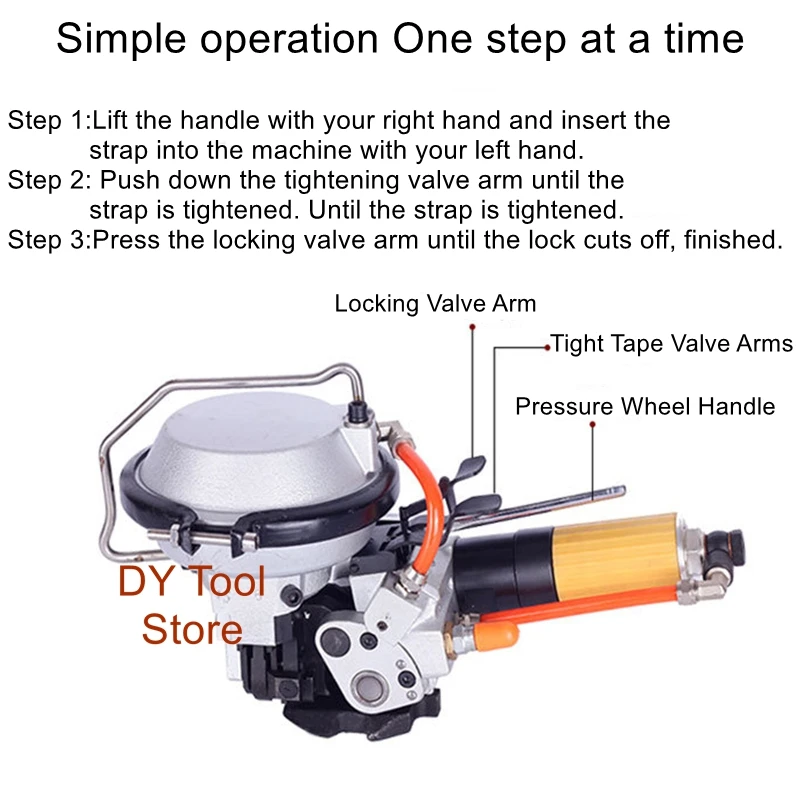 Simple operation One step at a time

Step 1:Lift the handle with your right hand and insert the strap into the machine with your left hand.
Step 2: Push down the tightening valve arm until the strap is tightened. Until the strap is tightened.
Step 3:Press the locking valve arm until the lock cuts off, finished.

Locking Valve Arm
Tight Tape Valve Arms
Pressure Wheel Handle

DY Tool Store