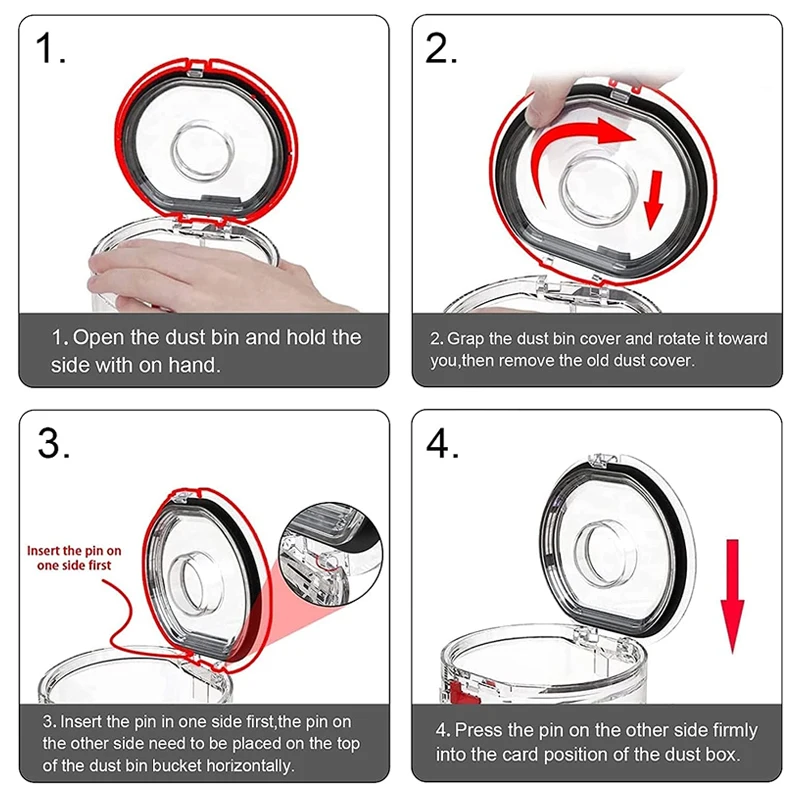 1.

1. Open the dust bin and hold the side with on hand.

2.

2. Grap the dust bin cover and rotate it toward you,then remove the old dust cover.

3.

Insert the pin on one side first

3. Insert the pin in one side first,the pin on the other side need to be placed on the top of the dust bin bucket horizontally.

4.

4. Press the pin on the other side firmly into the card position of the dust box.