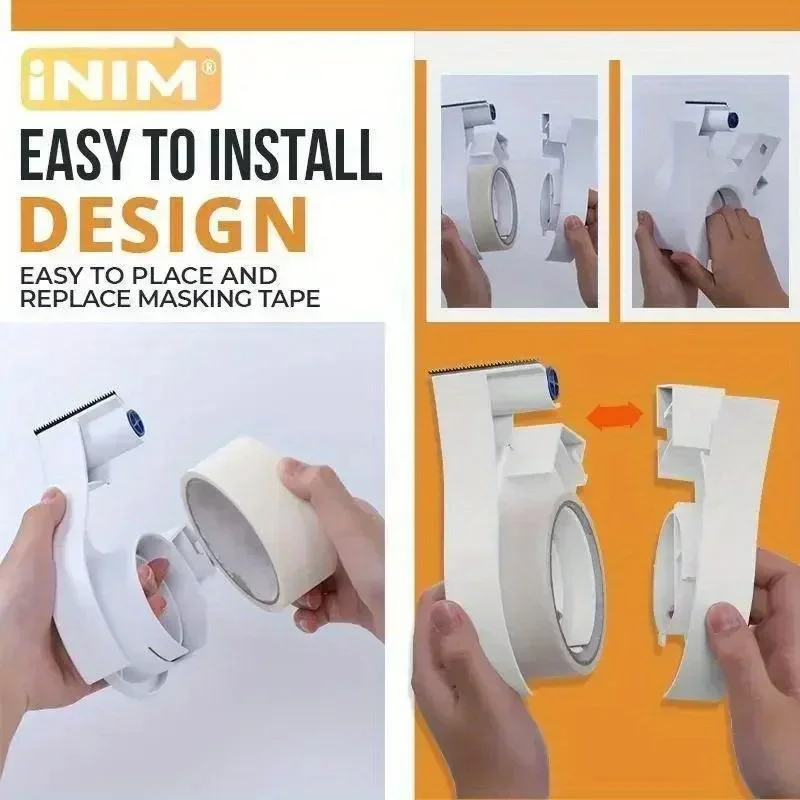 iNIM®

EASY TO INSTALL
DESIGN

EASY TO PLACE AND REPLACE MASKING TAPE