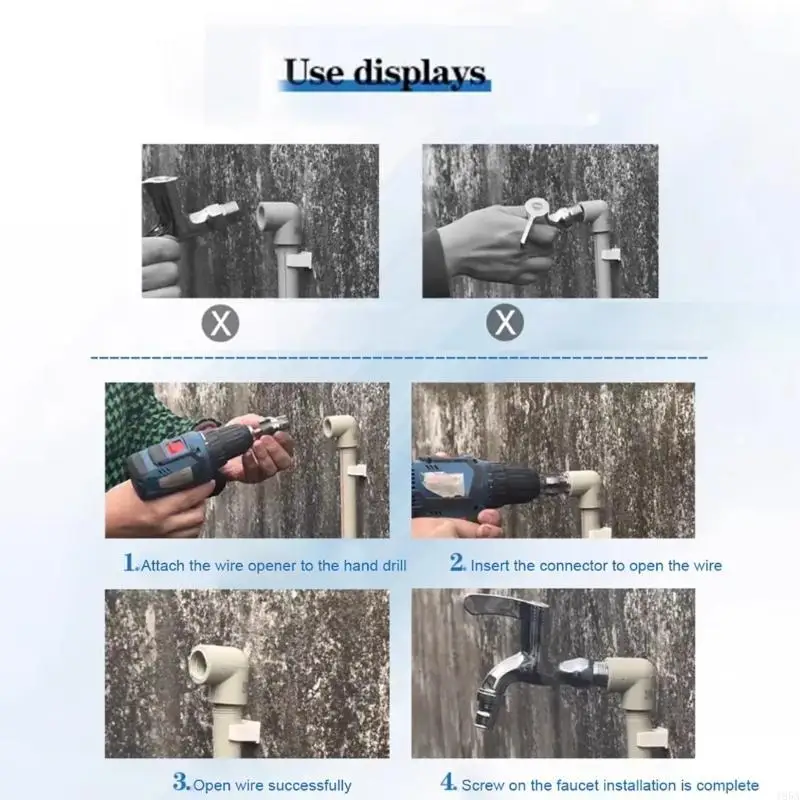 Use displays

X

X

1.Attach the wire opener to the hand drill

2. Insert the connector to open the wire

3.Open wire successfully

4. Screw on the faucet installation is complete