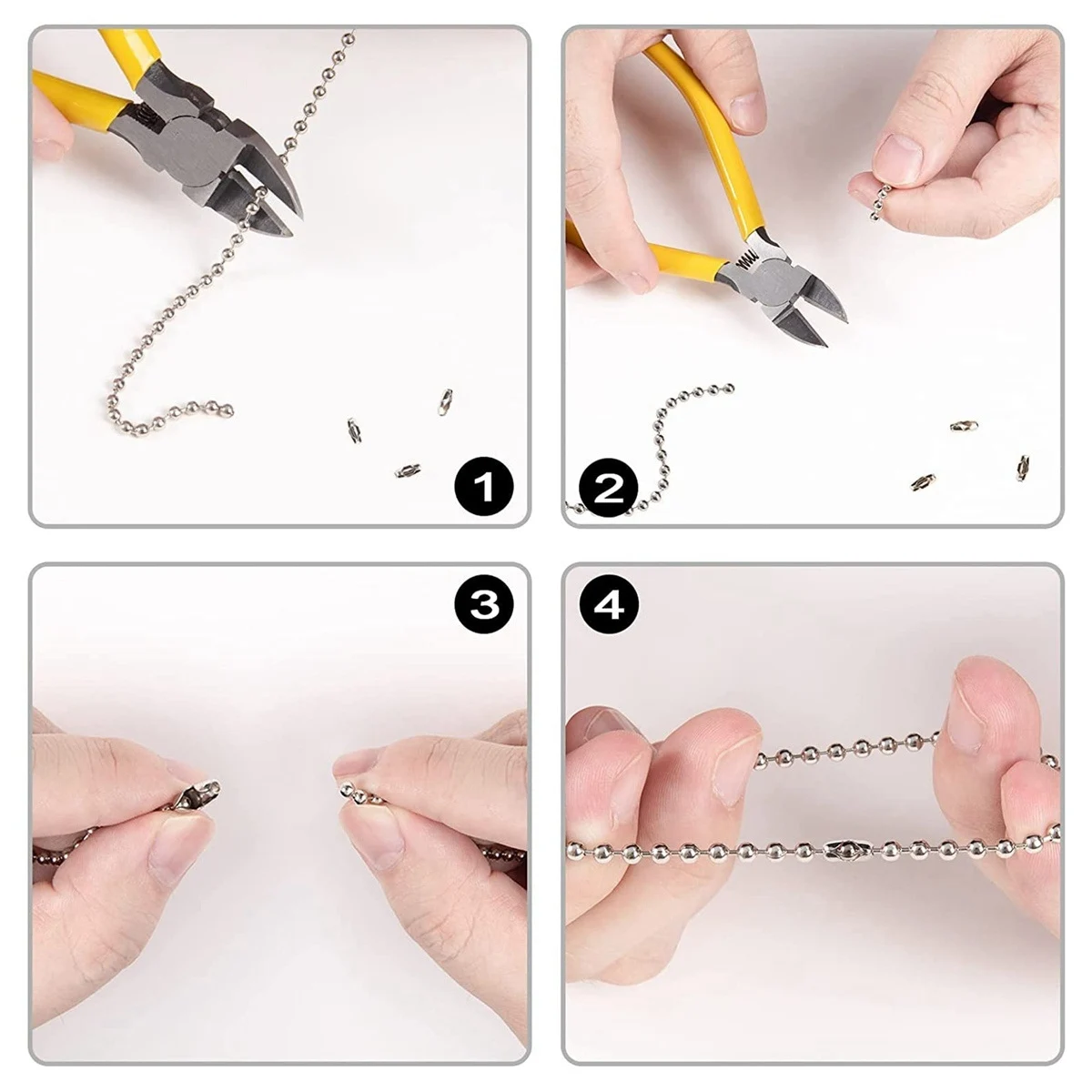 1
2
3
4