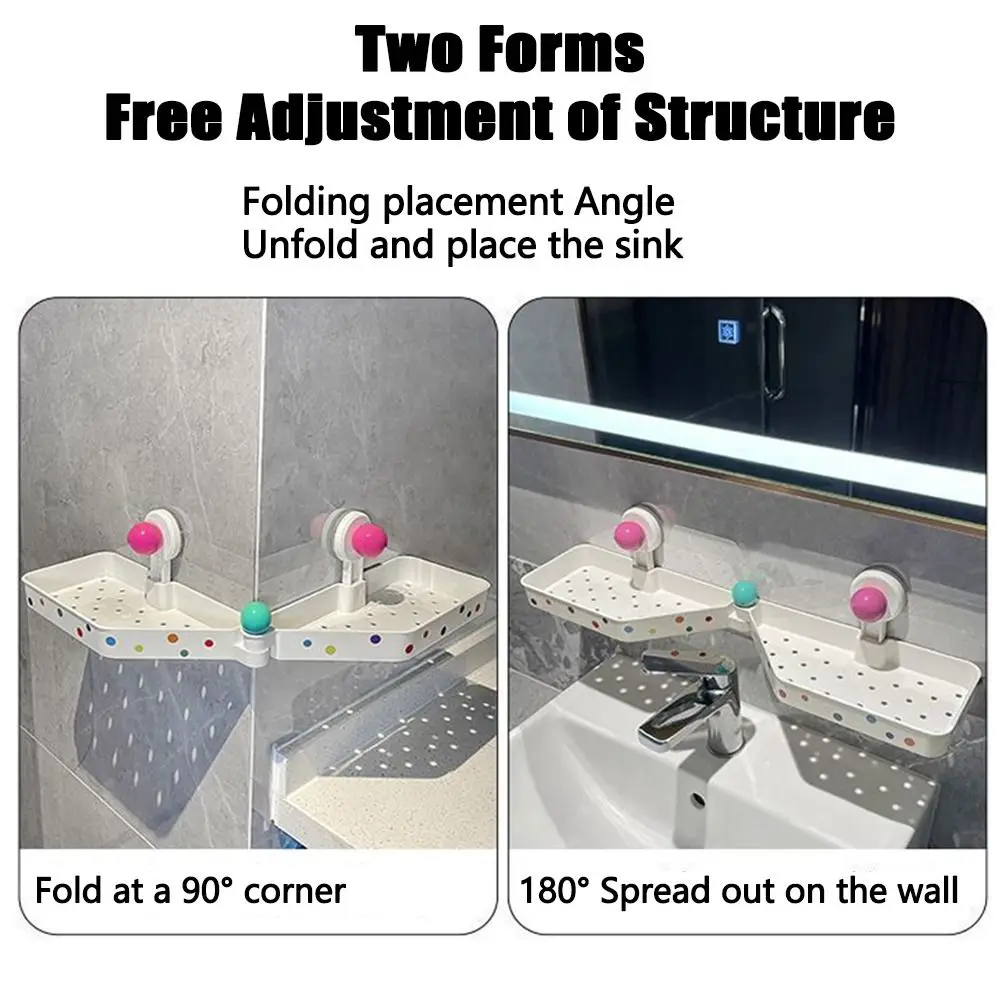 Two Forms
Free Adjustment of Structure

Folding placement Angle
Unfold and place the sink

Fold at a 90° corner

180° Spread out on the wall