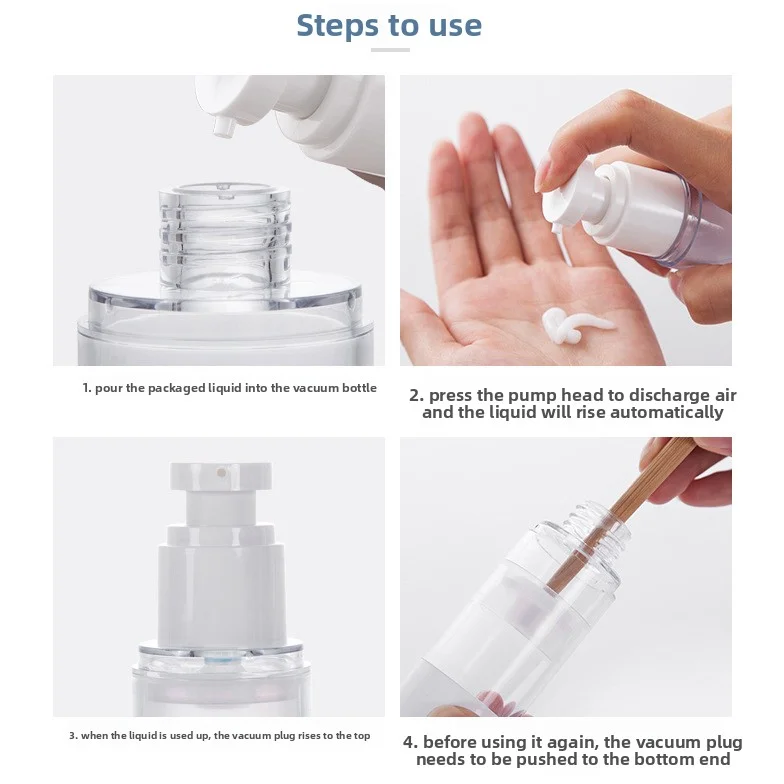 Steps to use

1. pour the packaged liquid into the vacuum bottle

2. press the pump head to discharge air and the liquid will rise automatically

3. when the liquid is used up, the vacuum plug rises to the top

4. before using it again, the vacuum plug needs to be pushed to the bottom end