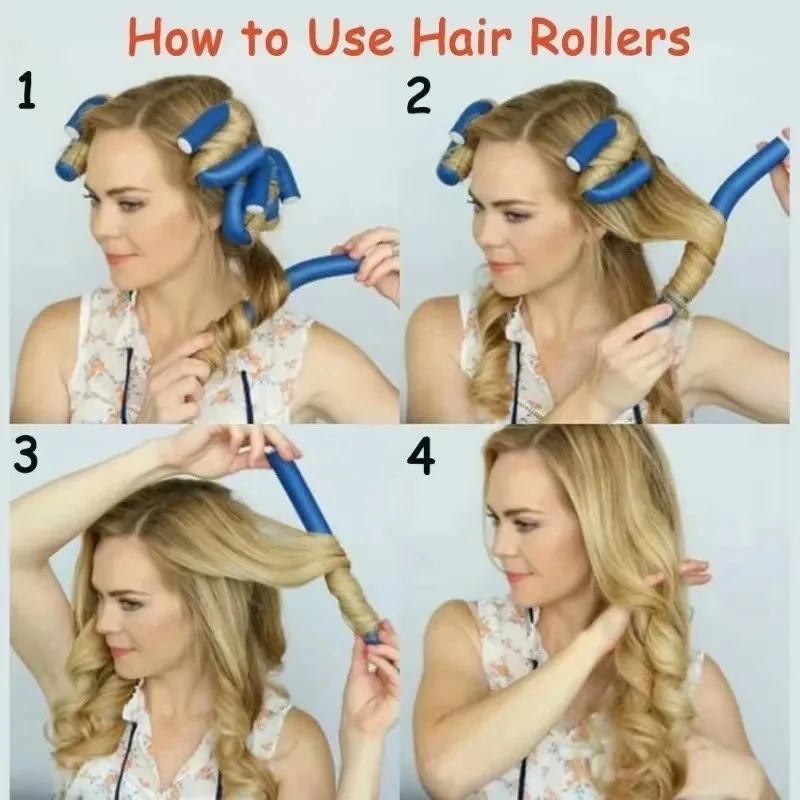 How to Use Hair Rollers

1

2

3

4