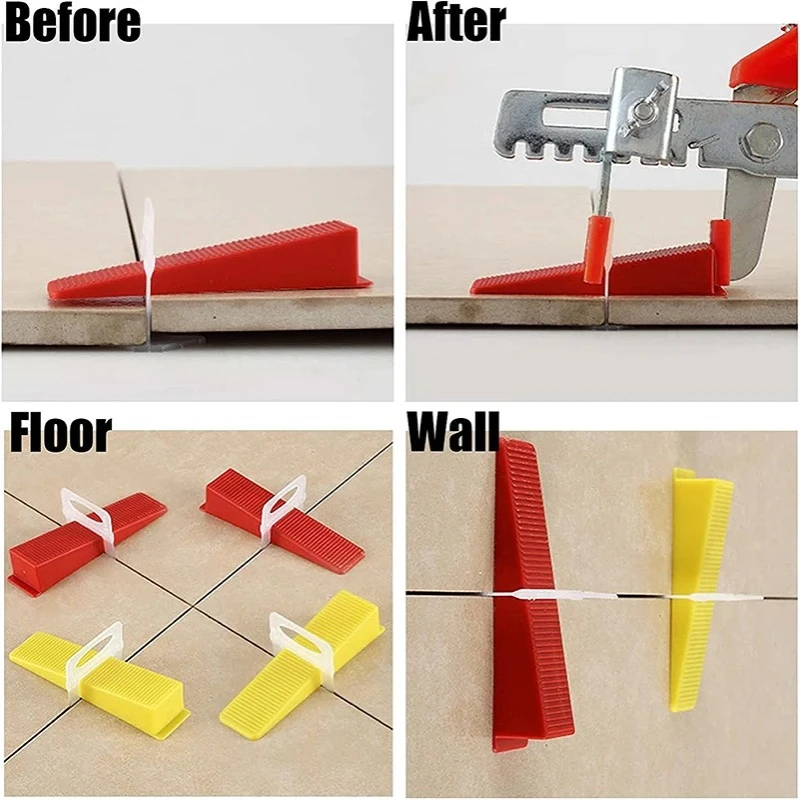 Before

After

Floor

Wall