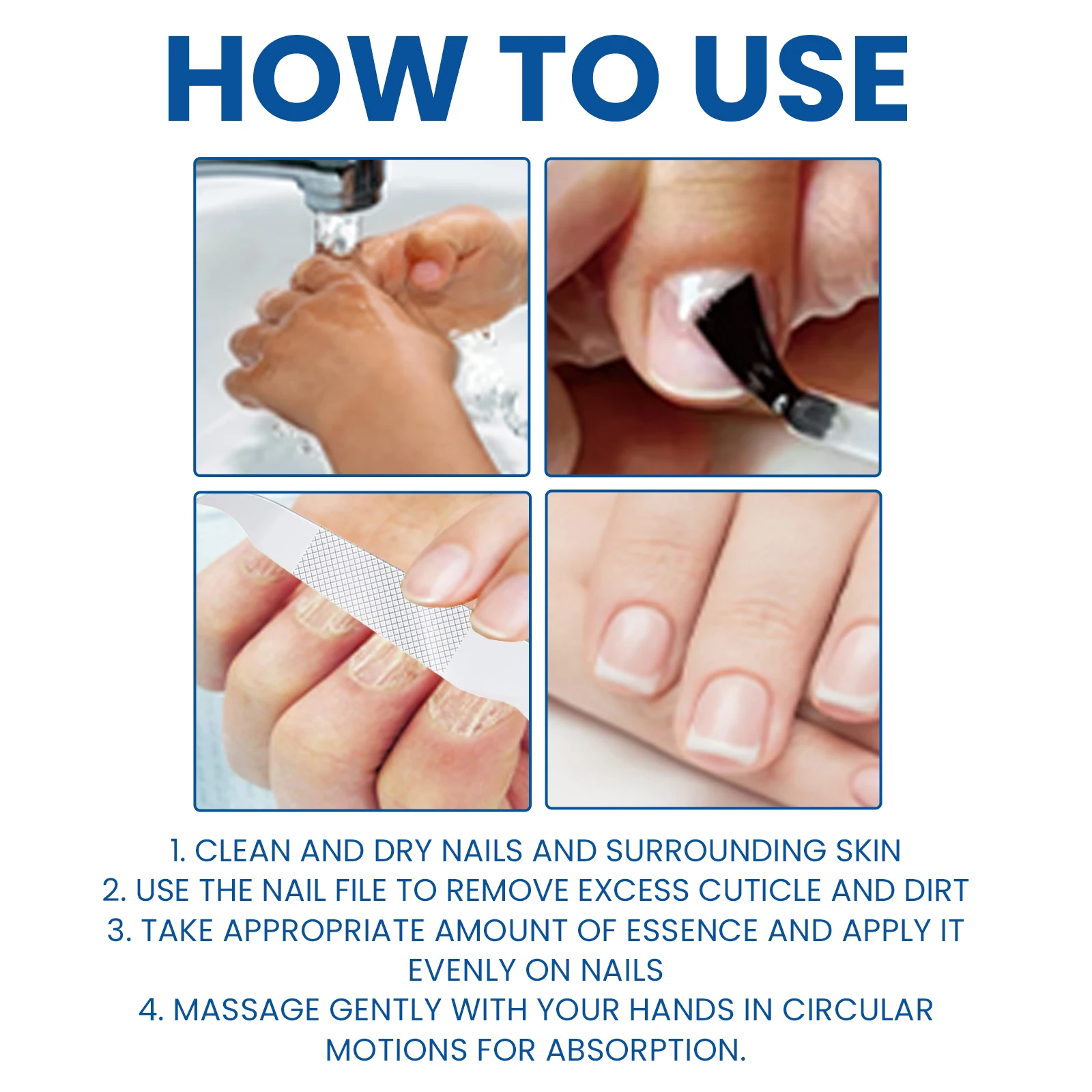 HOW TO USE

1. CLEAN AND DRY NAILS AND SURROUNDING SKIN
2. USE THE NAIL FILE TO REMOVE EXCESS CUTICLE AND DIRT
3. TAKE APPROPRIATE AMOUNT OF ESSENCE AND APPLY IT EVENLY ON NAILS
4. MASSAGE GENTLY WITH YOUR HANDS IN CIRCULAR MOTIONS FOR ABSORPTION.