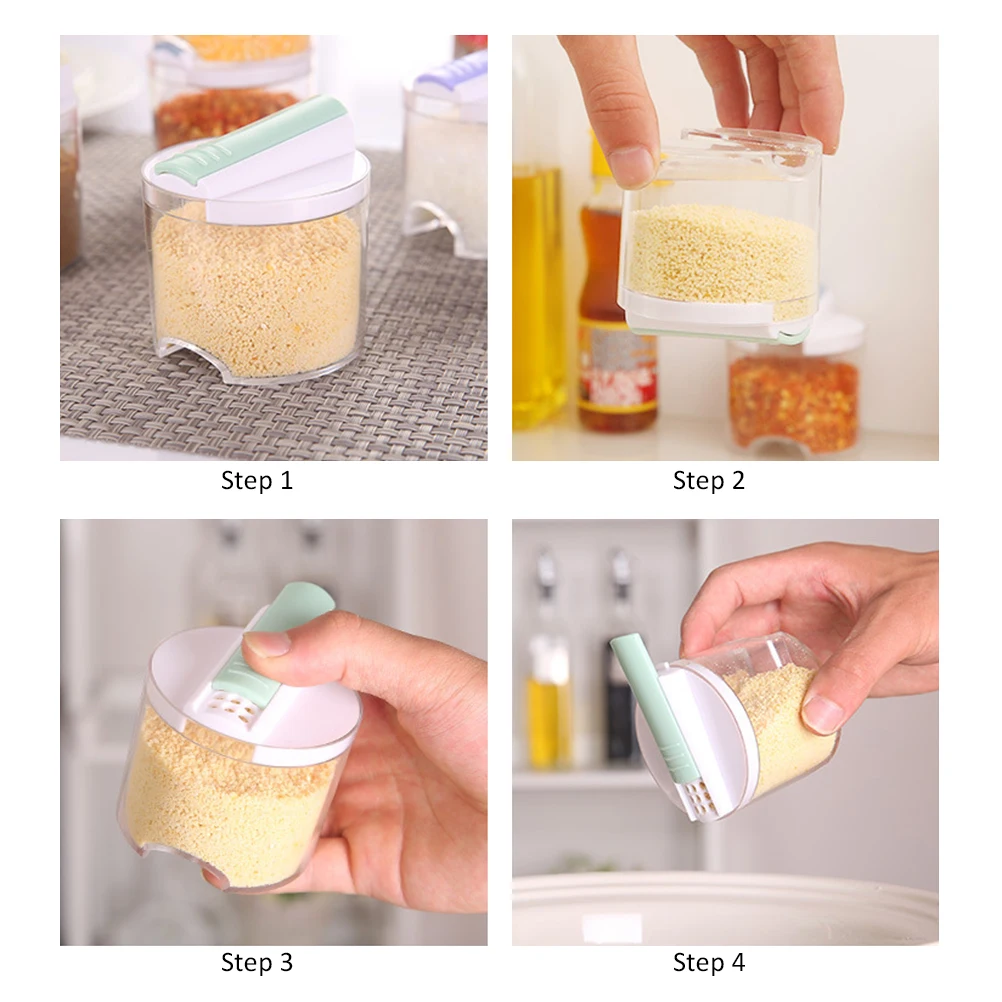 Step 1

Step 2

Step 3

Step 4