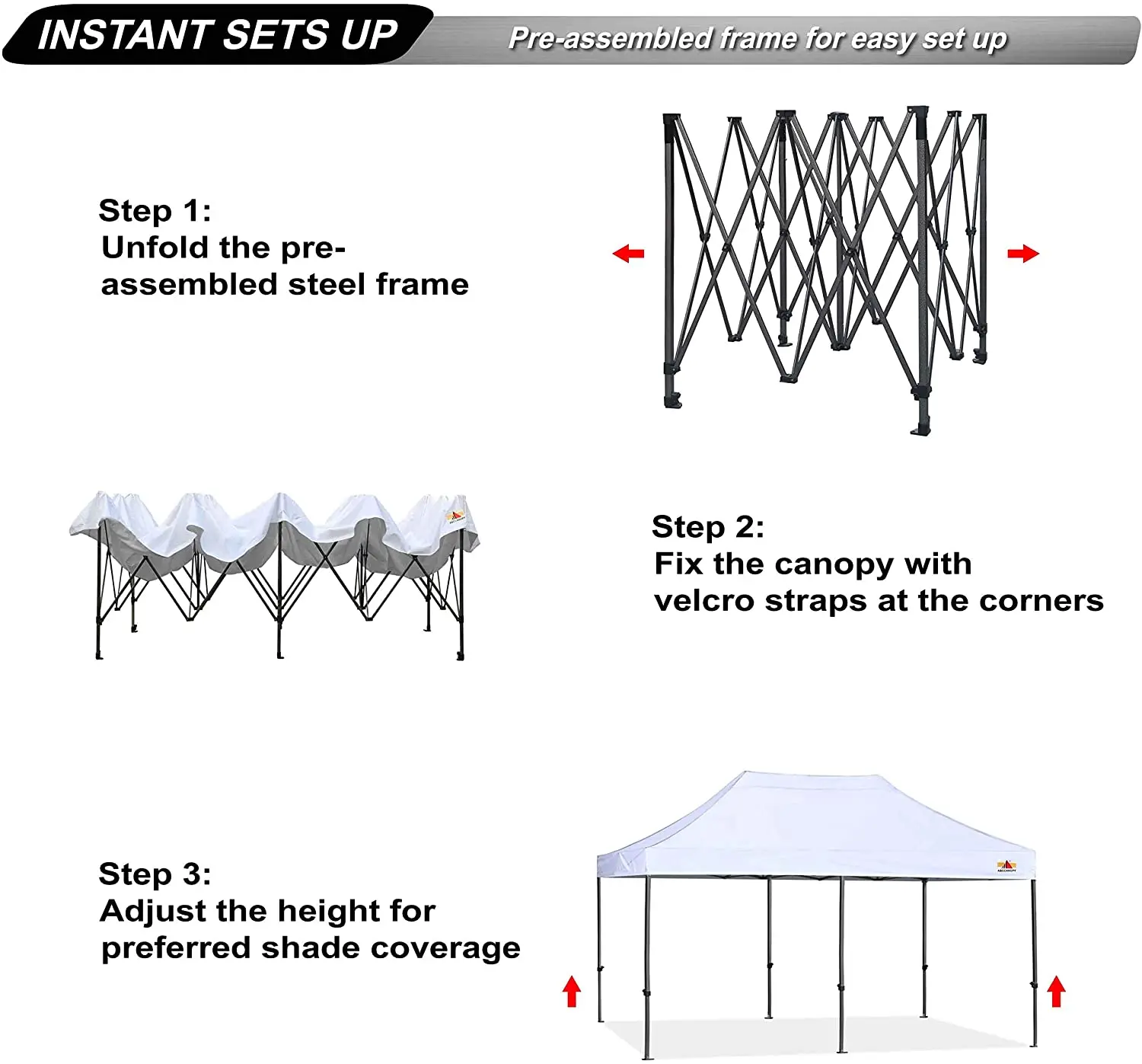 INSTANT SETS UP

Pre-assembled frame for easy set up

Step 1:
Unfold the pre-assembled steel frame

Step 2:
Fix the canopy with velcro straps at the corners

Step 3:
Adjust the height for preferred shade coverage