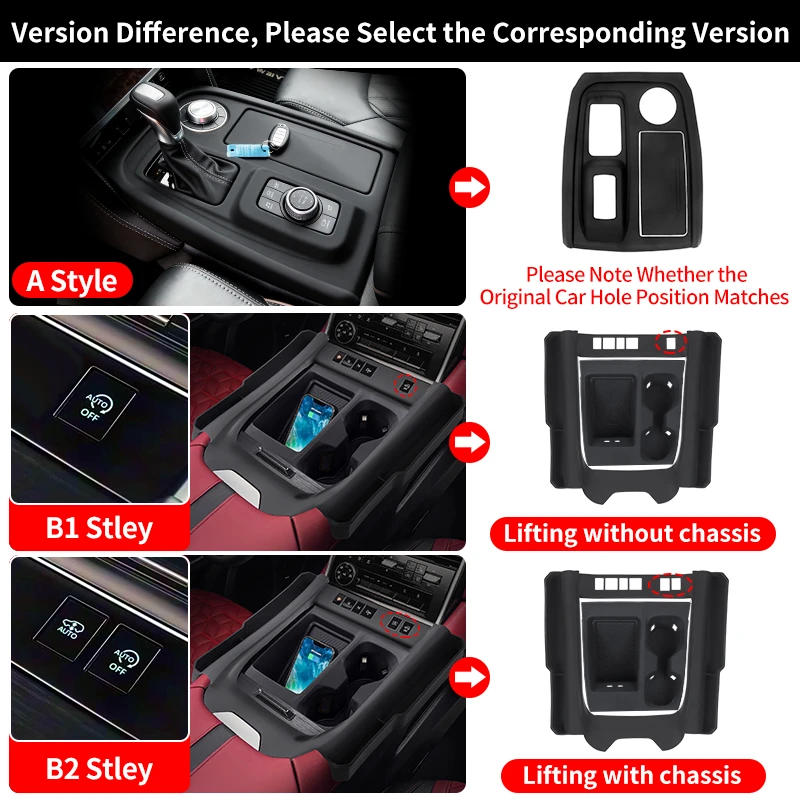 Version Difference, Please Select the Corresponding Version

A Style

Please Note Whether the Original Car Hole Position Matches

AUTO OFF

B1 Stley

Lifting without chassis

AUTO

AUTO OFF

B2 Stley

Lifting with chassis