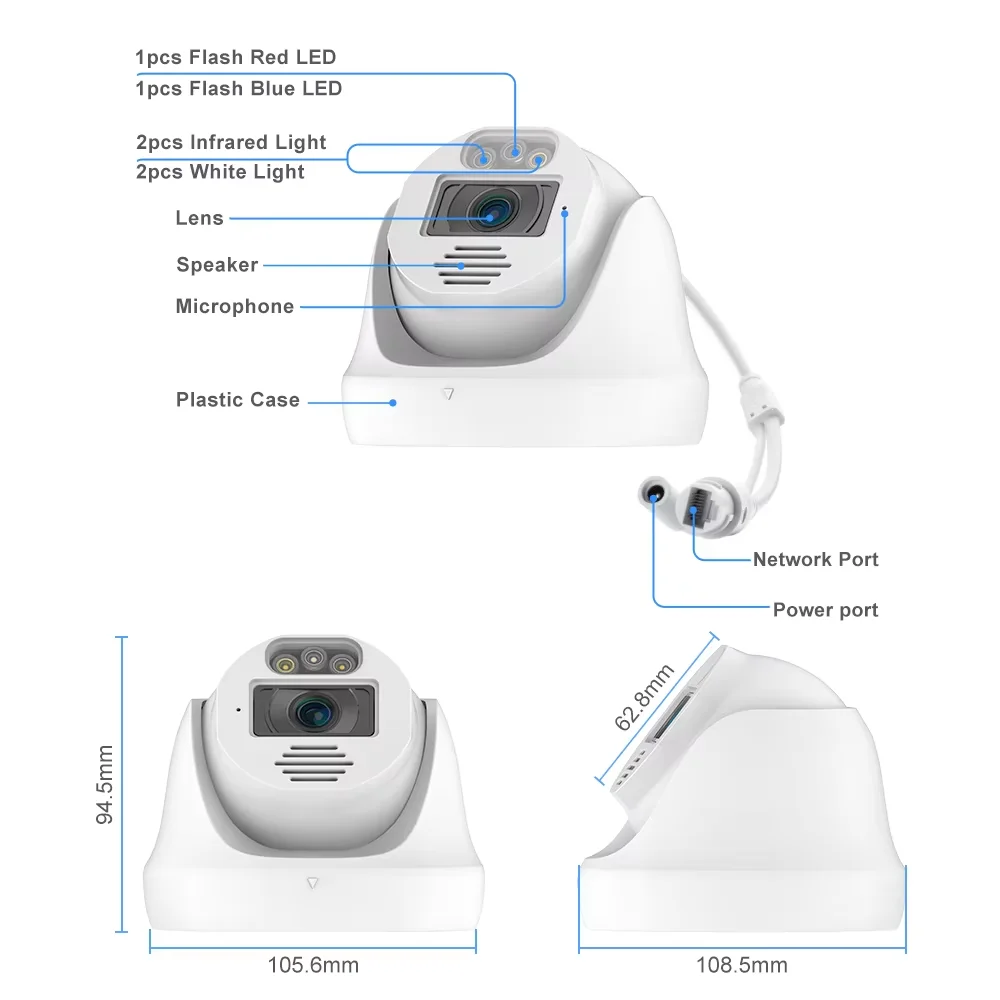 1pcs Flash Red LED
1pcs Flash Blue LED
2pcs Infrared Light
2pcs White Light
Lens
Speaker
Microphone
Plastic Case
Network Port
Power port
94.5mm
105.6mm
62.8mm
108.5mm