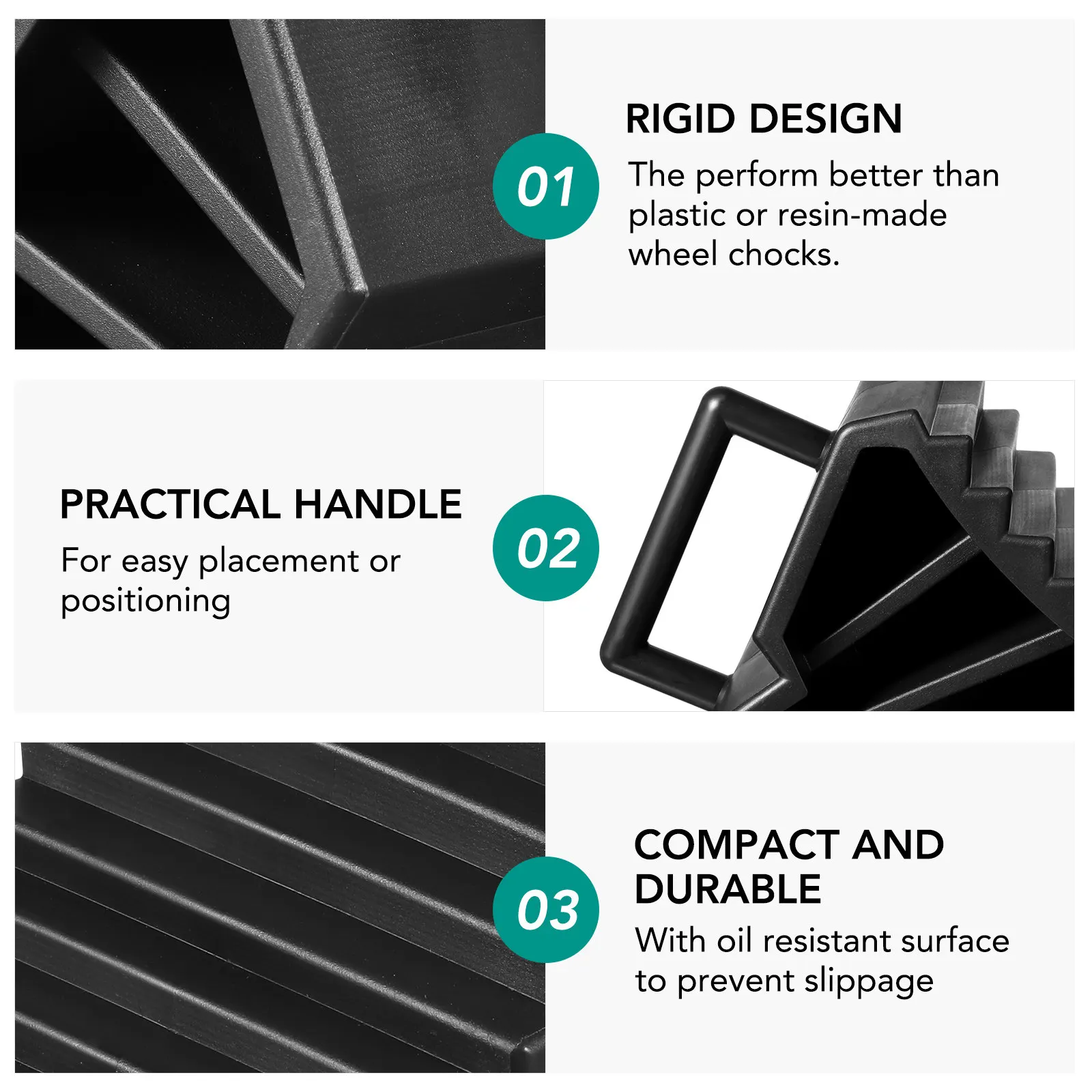 01

RIGID DESIGN

The perform better than plastic or resin-made wheel chocks.

PRACTICAL HANDLE

For easy placement or positioning

02

03

COMPACT AND DURABLE

With oil resistant surface to prevent slippage