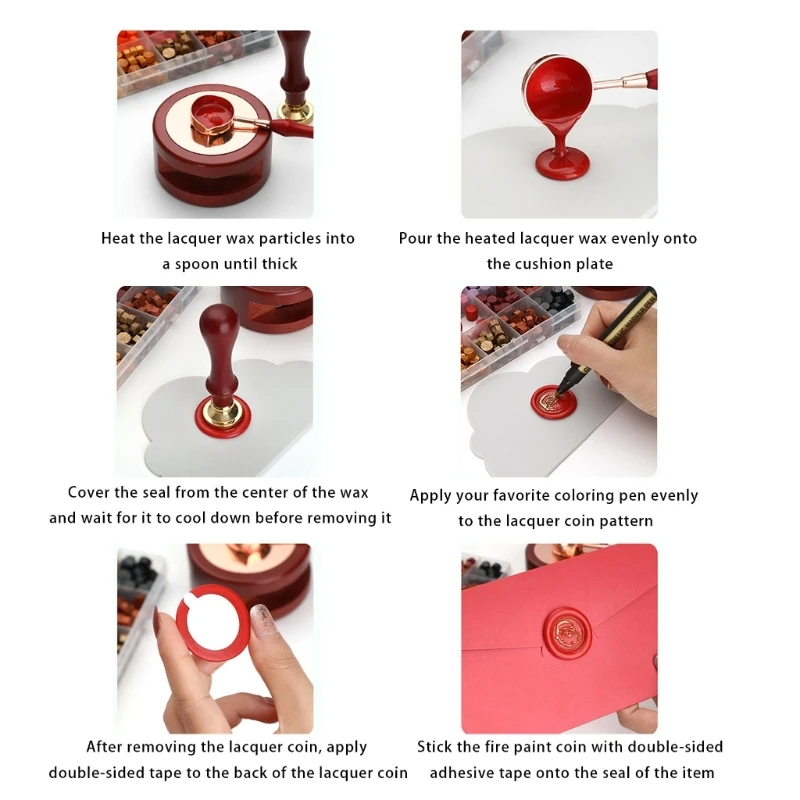 Heat the lacquer wax particles into a spoon until thick

Pour the heated lacquer wax evenly onto the cushion plate

Cover the seal from the center of the wax and wait for it to cool down before removing it

Apply your favorite coloring pen evenly to the lacquer coin pattern

After removing the lacquer coin, apply double-sided tape to the back of the lacquer coin

Stick the fire paint coin with double-sided adhesive tape onto the seal of the item