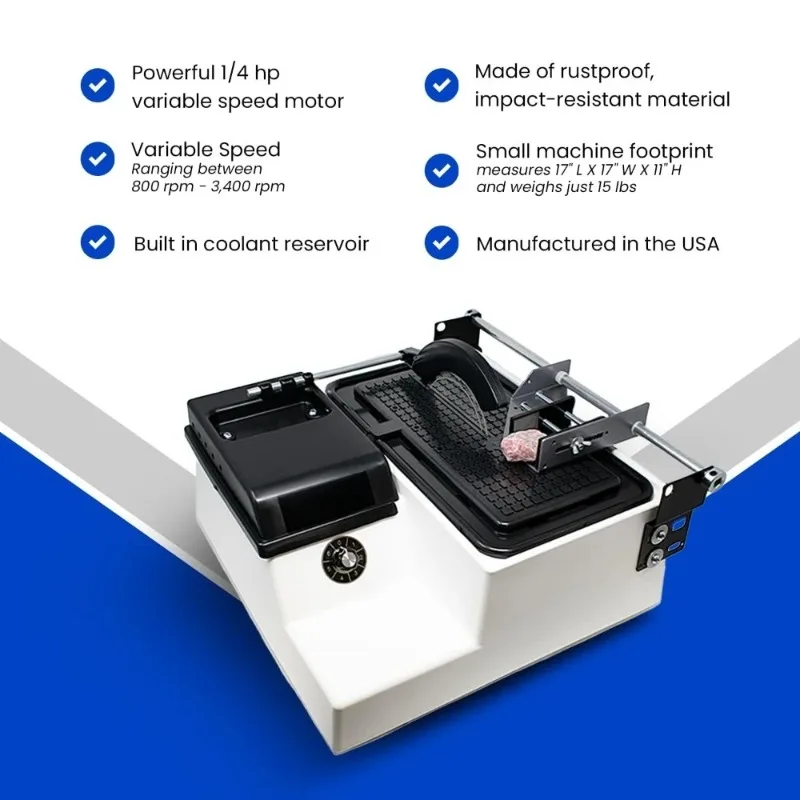 Powerful 1/4 hp variable speed motor

Variable Speed
Ranging between 800 rpm - 3,400 rpm

Built in coolant reservoir

Made of rustproof, impact-resistant material

Small machine footprint
measures 17" L X 17" W X 11" H and weighs just 15 lbs

Manufactured in the USA