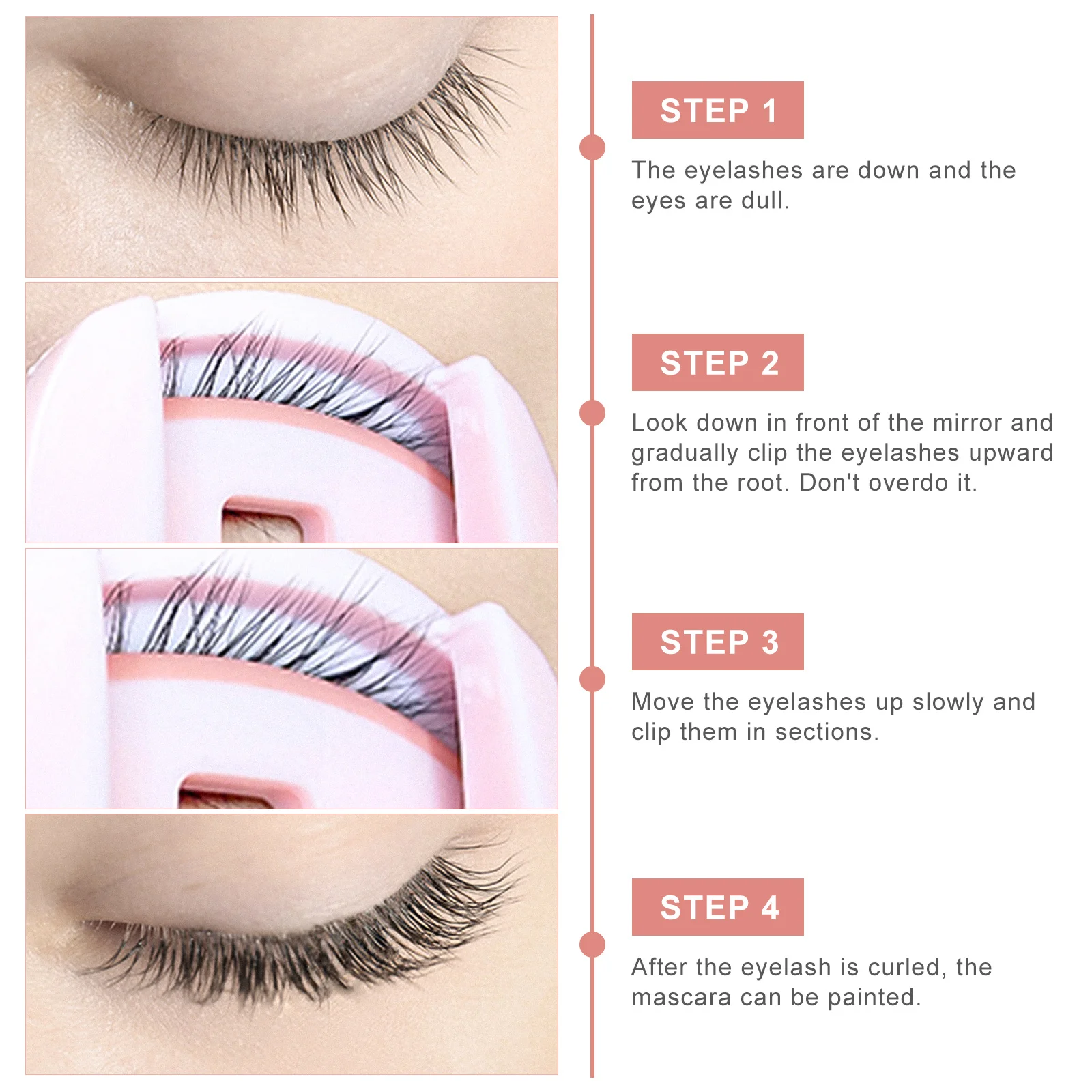 STEP 1

The eyelashes are down and the eyes are dull.

STEP 2

Look down in front of the mirror and gradually clip the eyelashes upward from the root. Don't overdo it.

STEP 3

Move the eyelashes up slowly and clip them in sections.

STEP 4

After the eyelash is curled, the mascara can be painted.