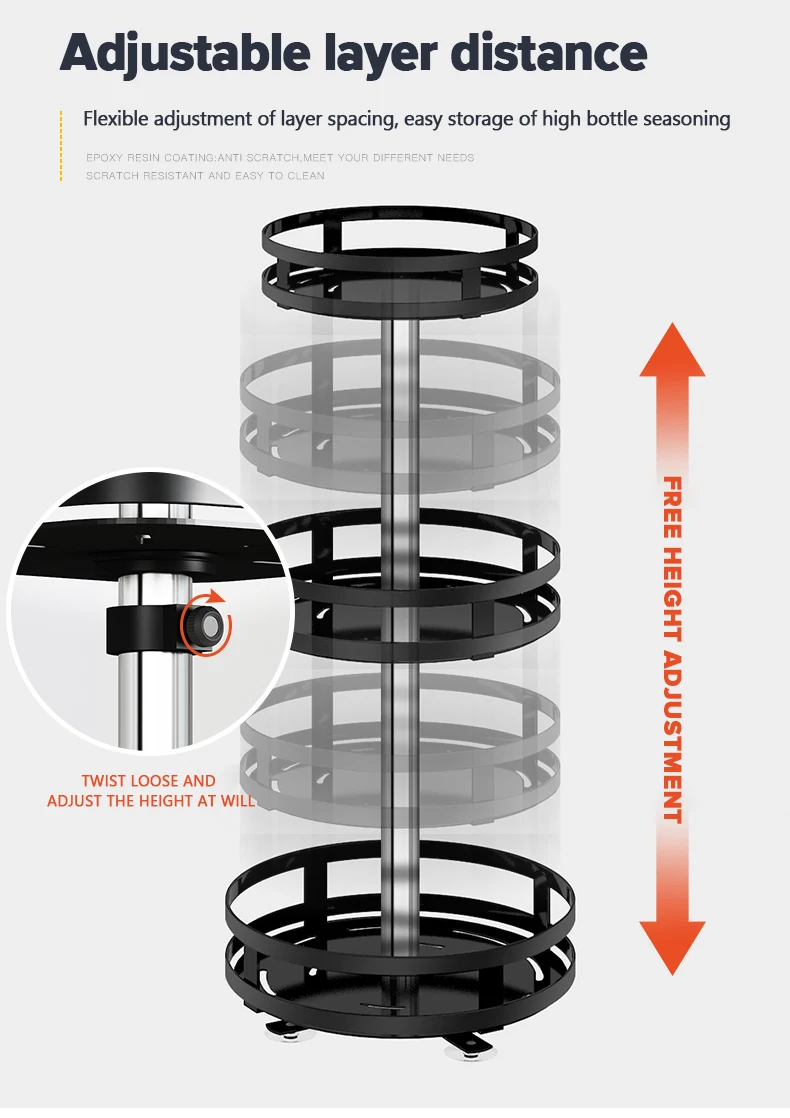 Adjustable layer distance

Flexible adjustment of layer spacing, easy storage of high bottle seasoning

EPOXY RESIN COATING:ANTI SCRATCH,MEET YOUR DIFFERENT NEEDS
SCRATCH RESISTANT AND EASY TO CLEAN

TWIST LOOSE AND
ADJUST THE HEIGHT AT WILL

FREE HEIGHT ADJUSTMENT