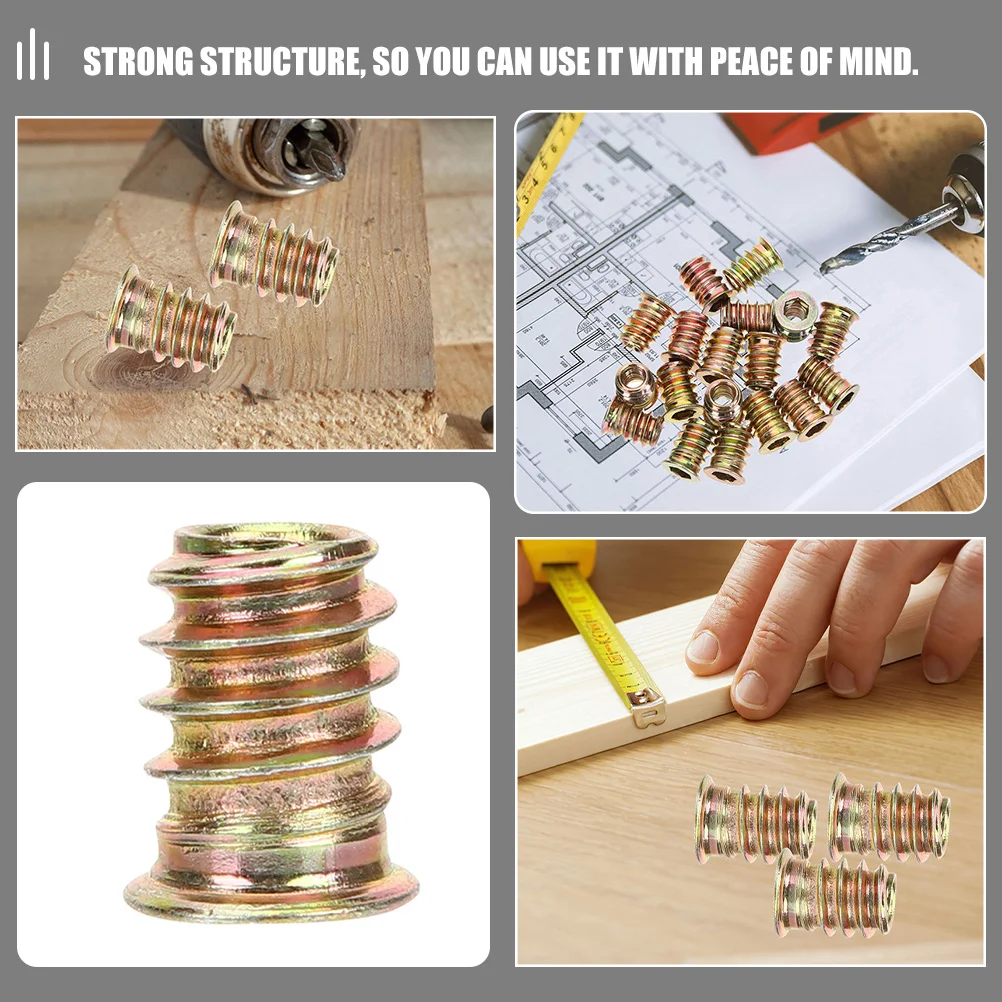 STRONG STRUCTURE, SO YOU CAN USE IT WITH PEACE OF MIND.