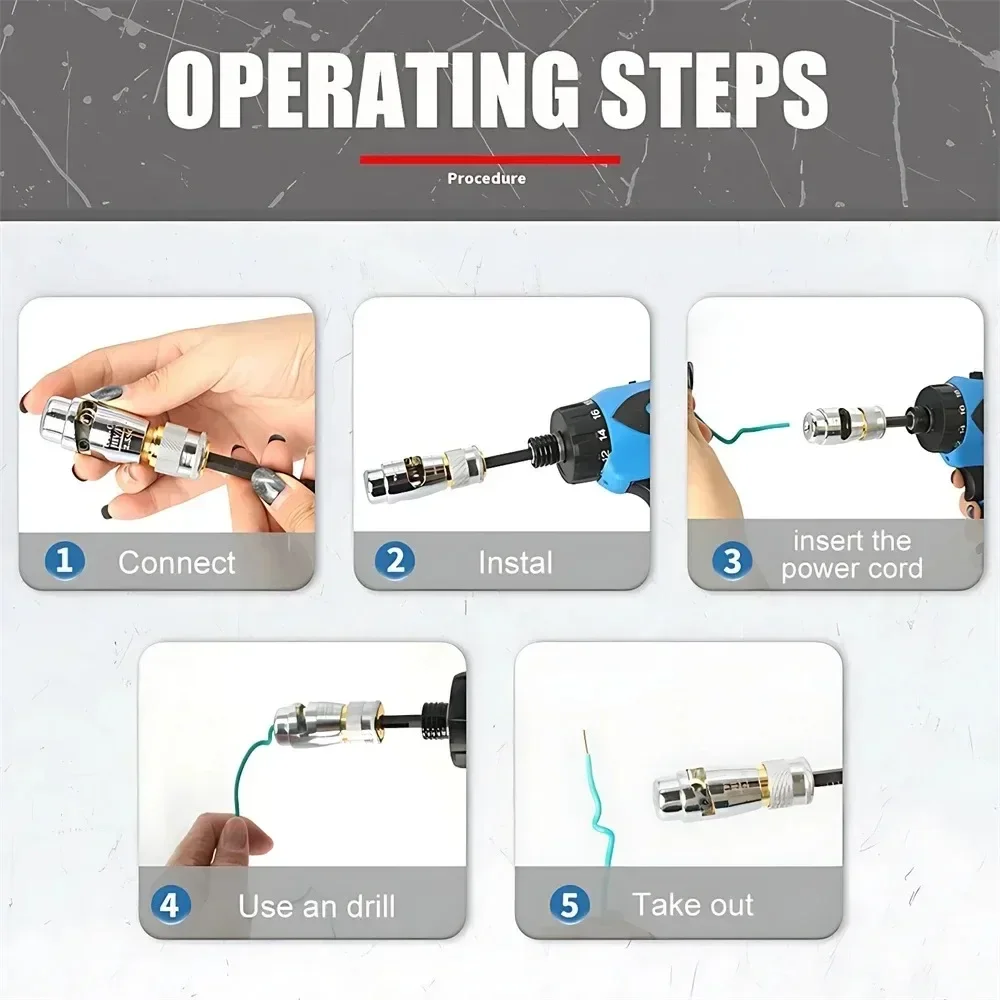 OPERATING STEPS

Procedure

1 Connect

2 Instal

3 insert the power cord

4 Use an drill

5 Take out