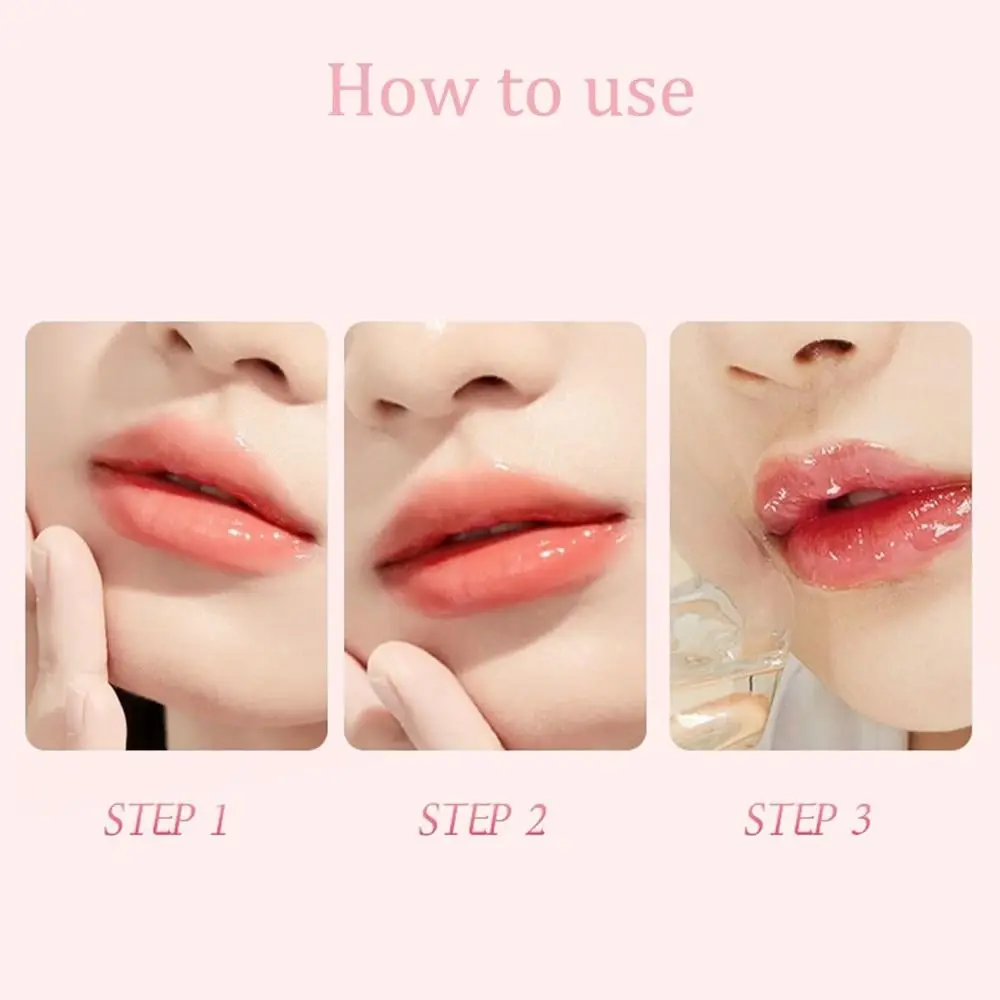 How to use

STEP 1

STEP 2

STEP 3