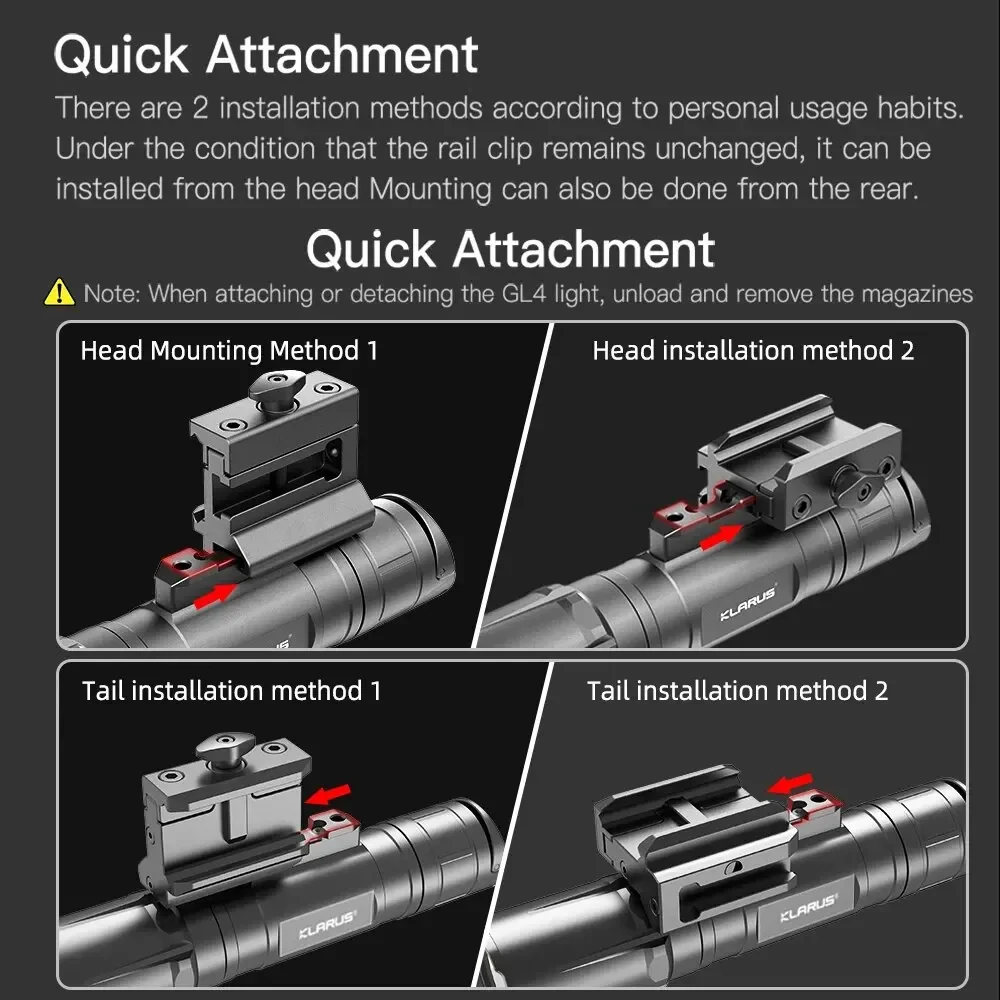 Quick Attachment

There are 2 installation methods according to personal usage habits. Under the condition that the rail clip remains unchanged, it can be installed from the head Mounting can also be done from the rear.

Quick Attachment

Note: When attaching or detaching the GL4 light, unload and remove the magazines

Head Mounting Method 1

Head installation method 2

KLARUS

Tail installation method 1

KLARUS

Tail installation method 2

KLARUS